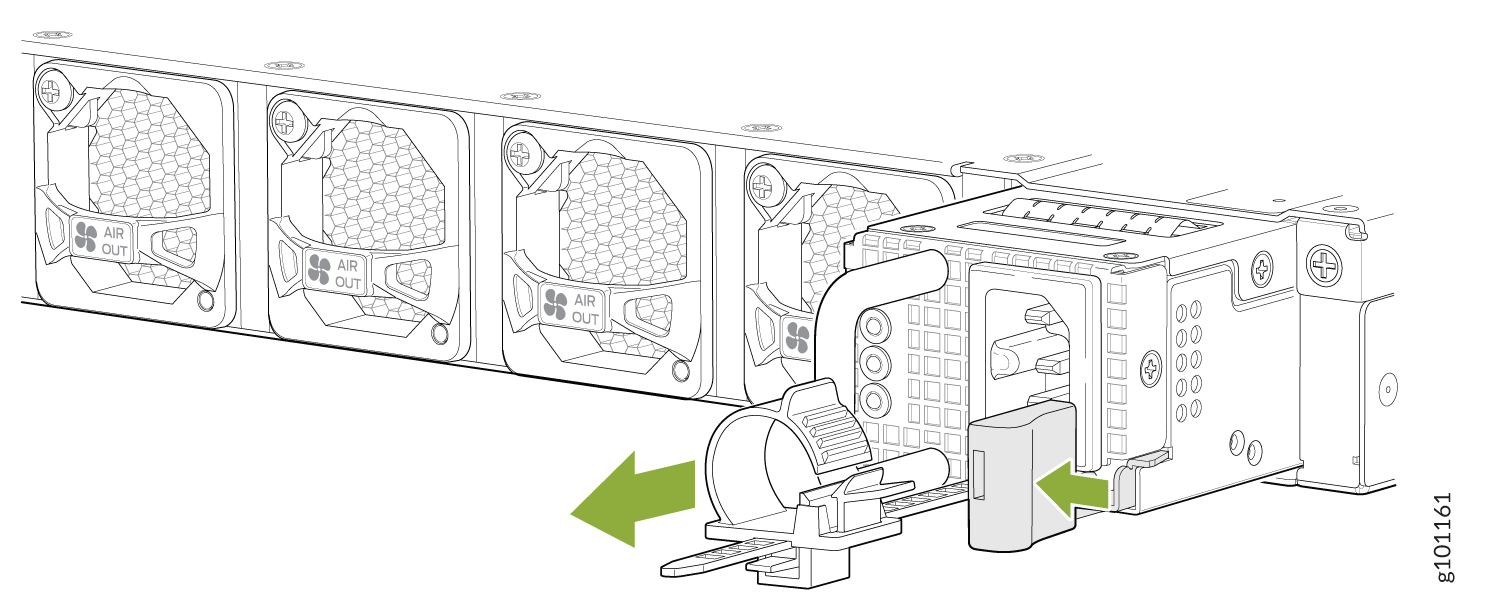 AIR OUT
AIR OUT
AIR OUT
g101161