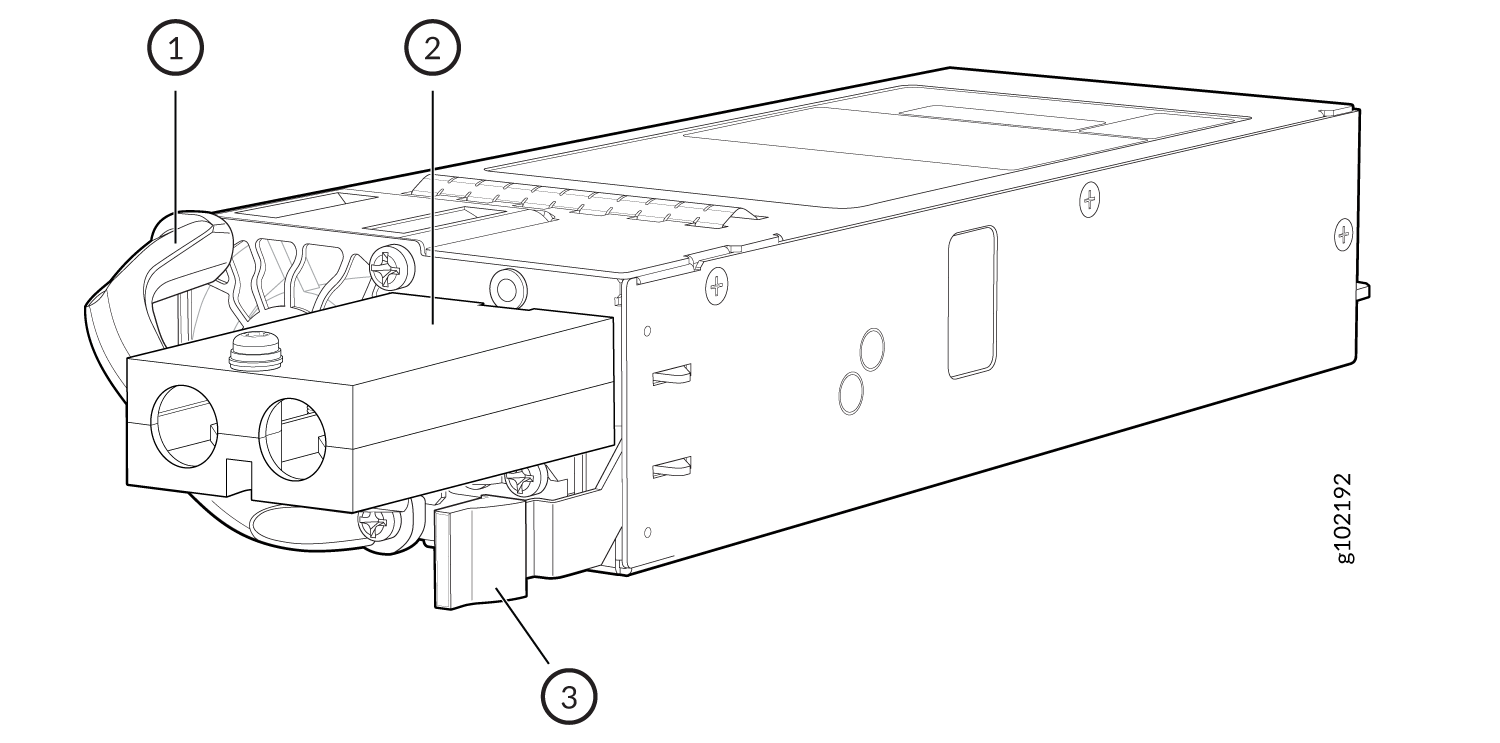 1
2
3
g102192