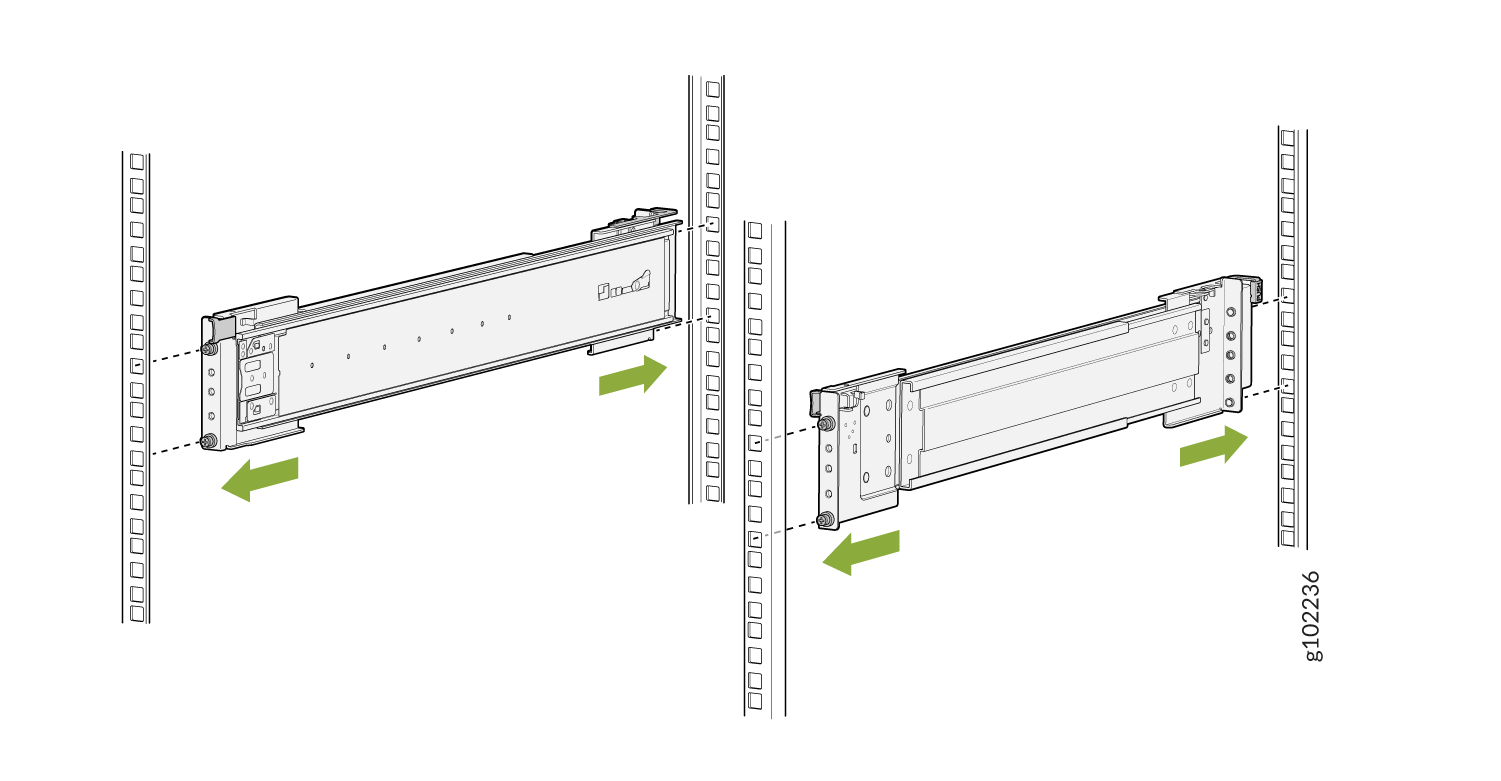 g102236