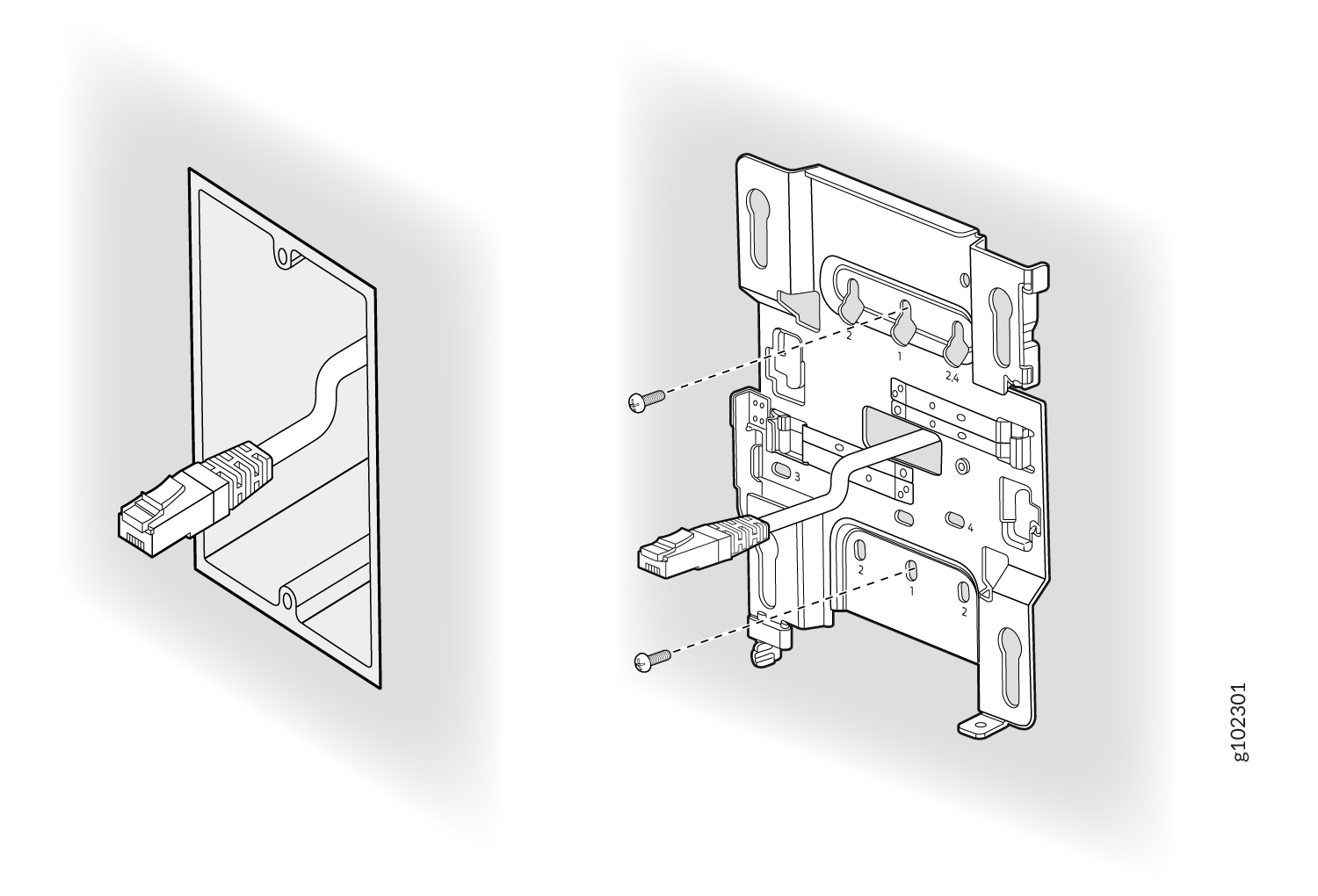 2
1
2,4
3
4
2
1
2
g102301