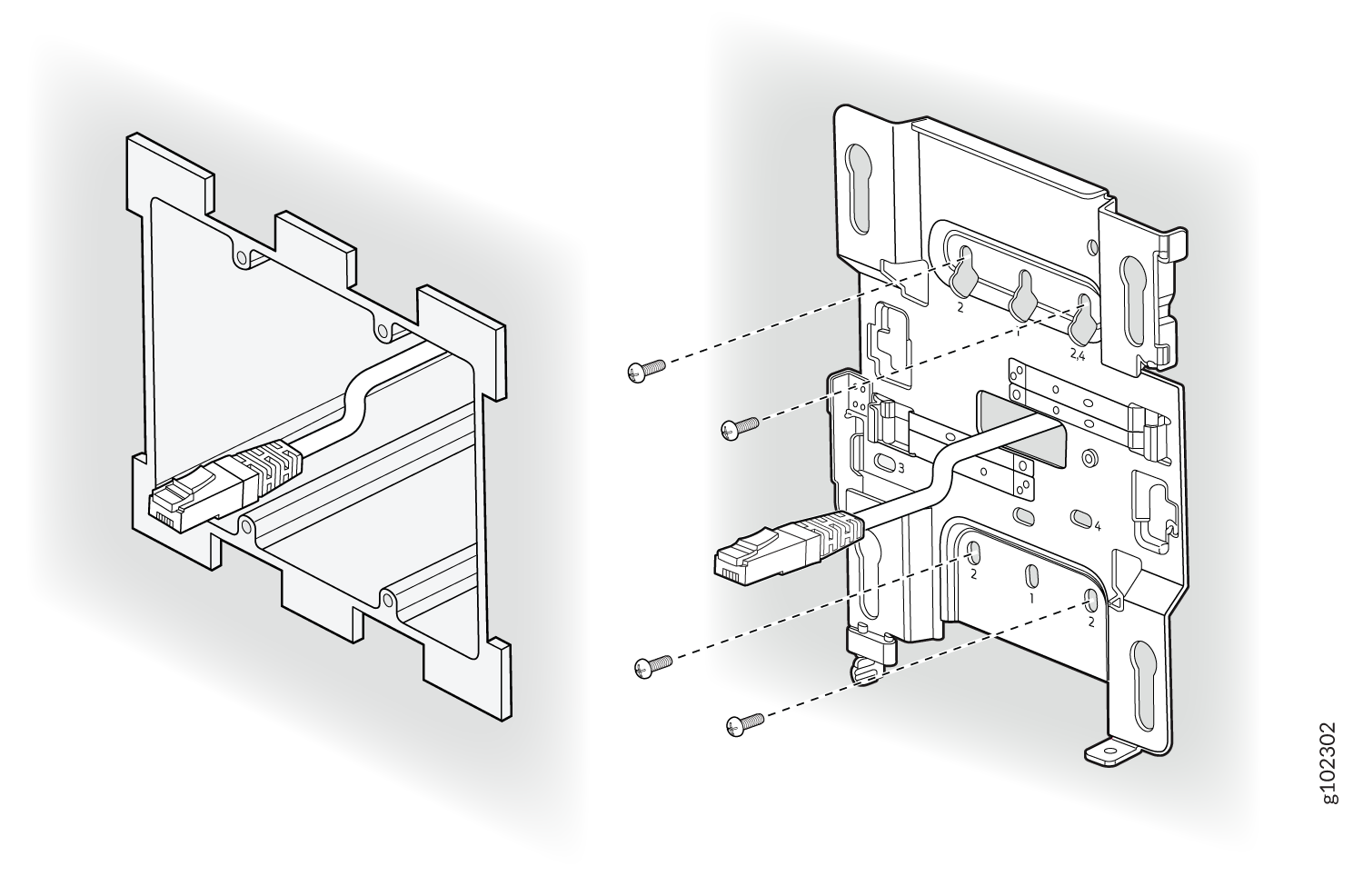 2
1
2,4
3
4
2
1
2
g102302