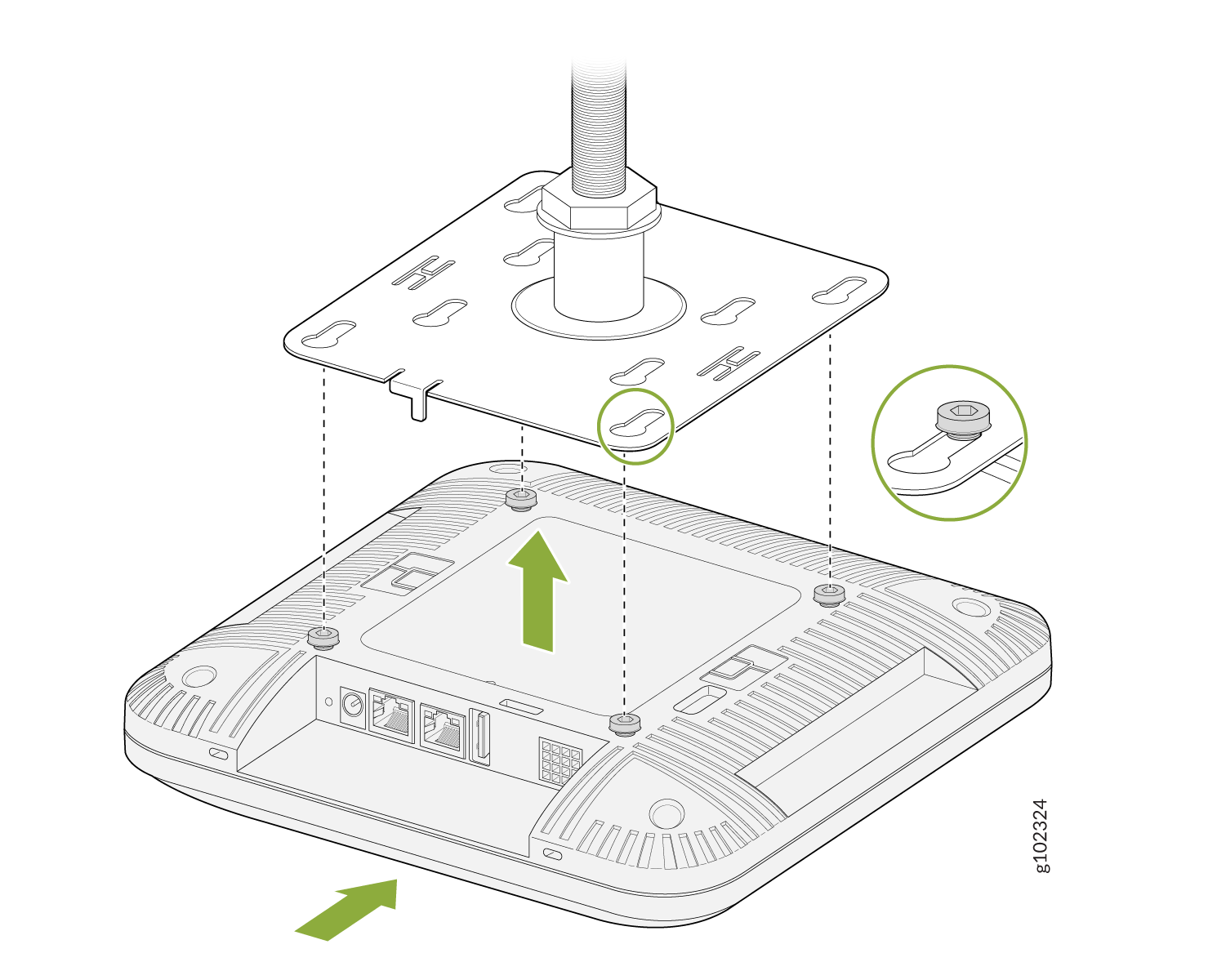 g102324