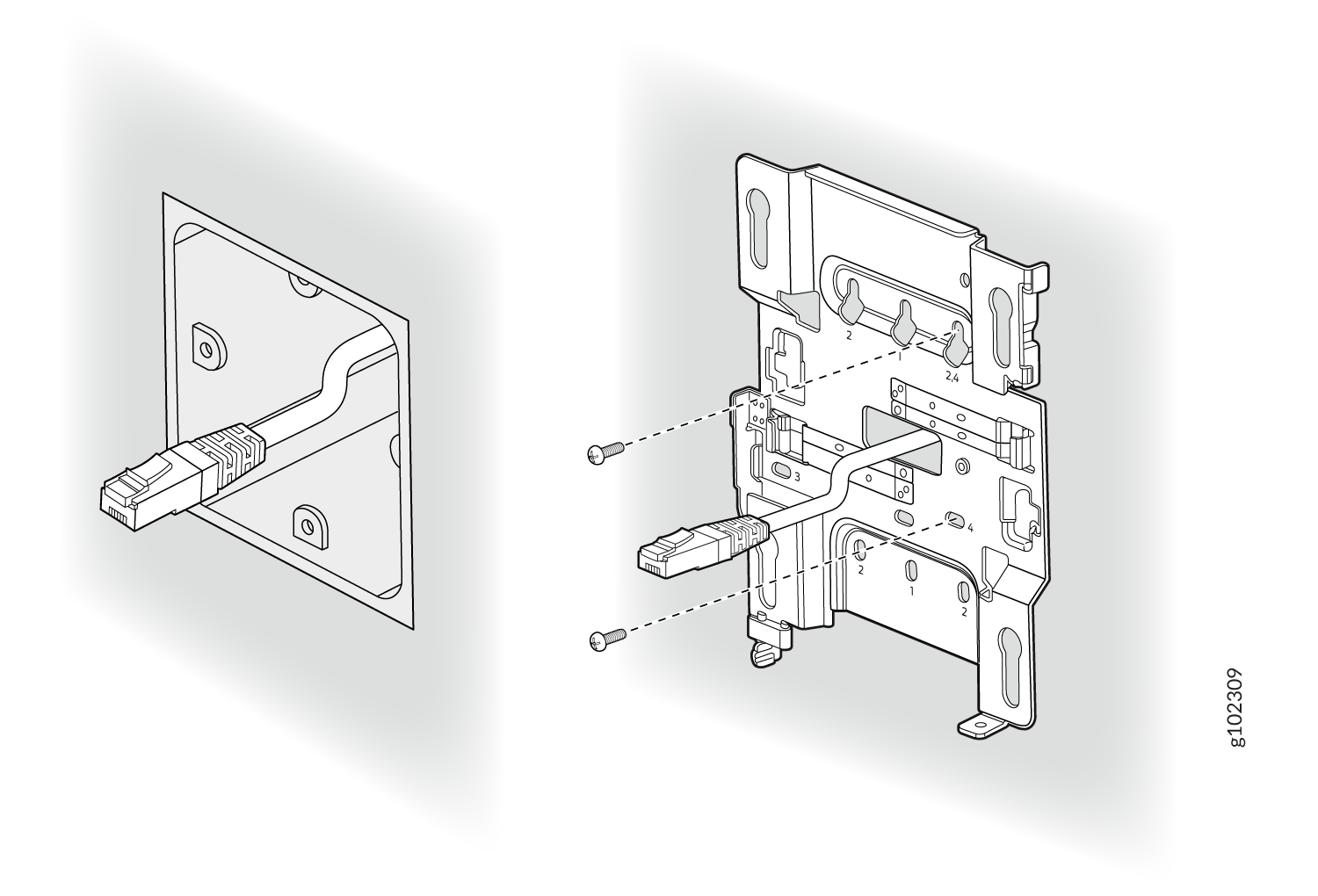 2
1
2,4
3
4
2
1
2
g102309