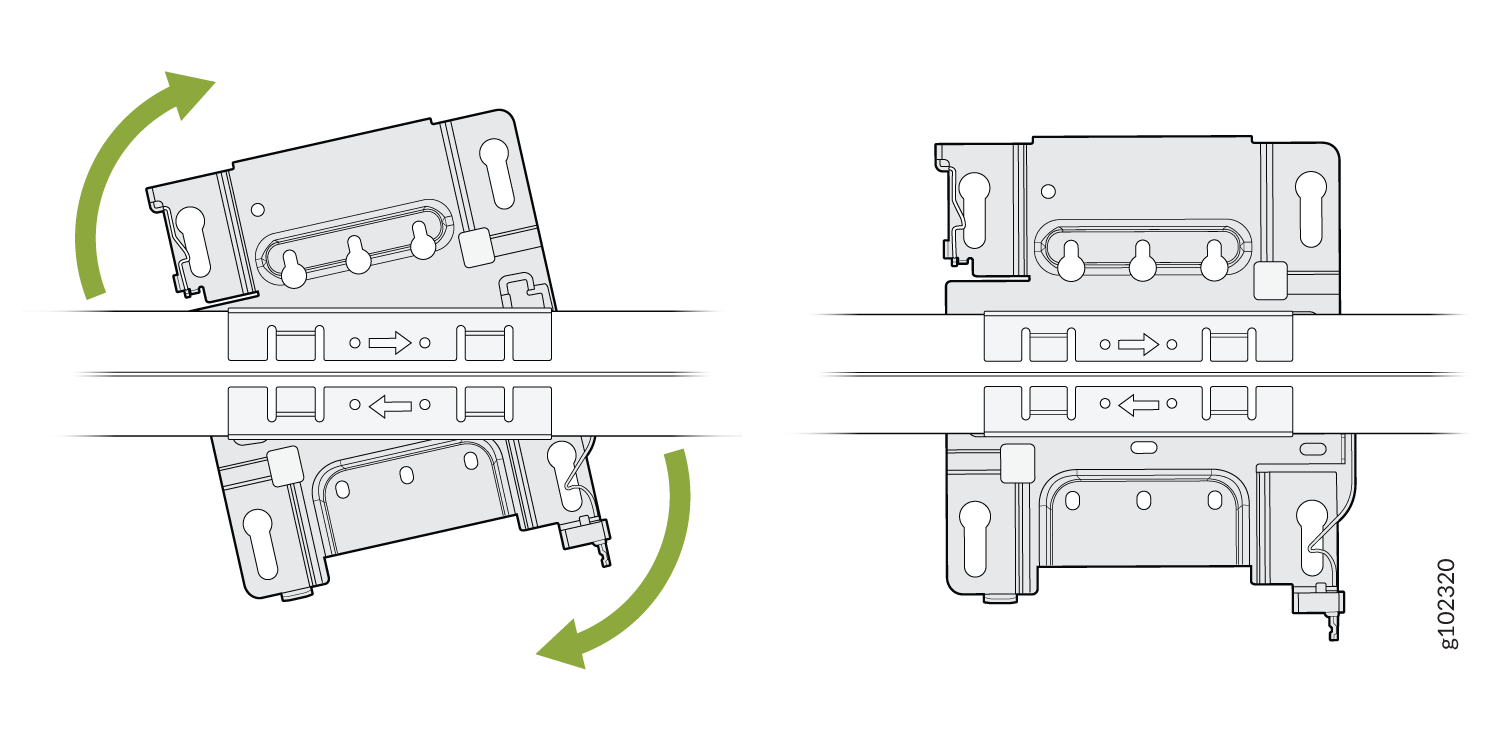 g102320