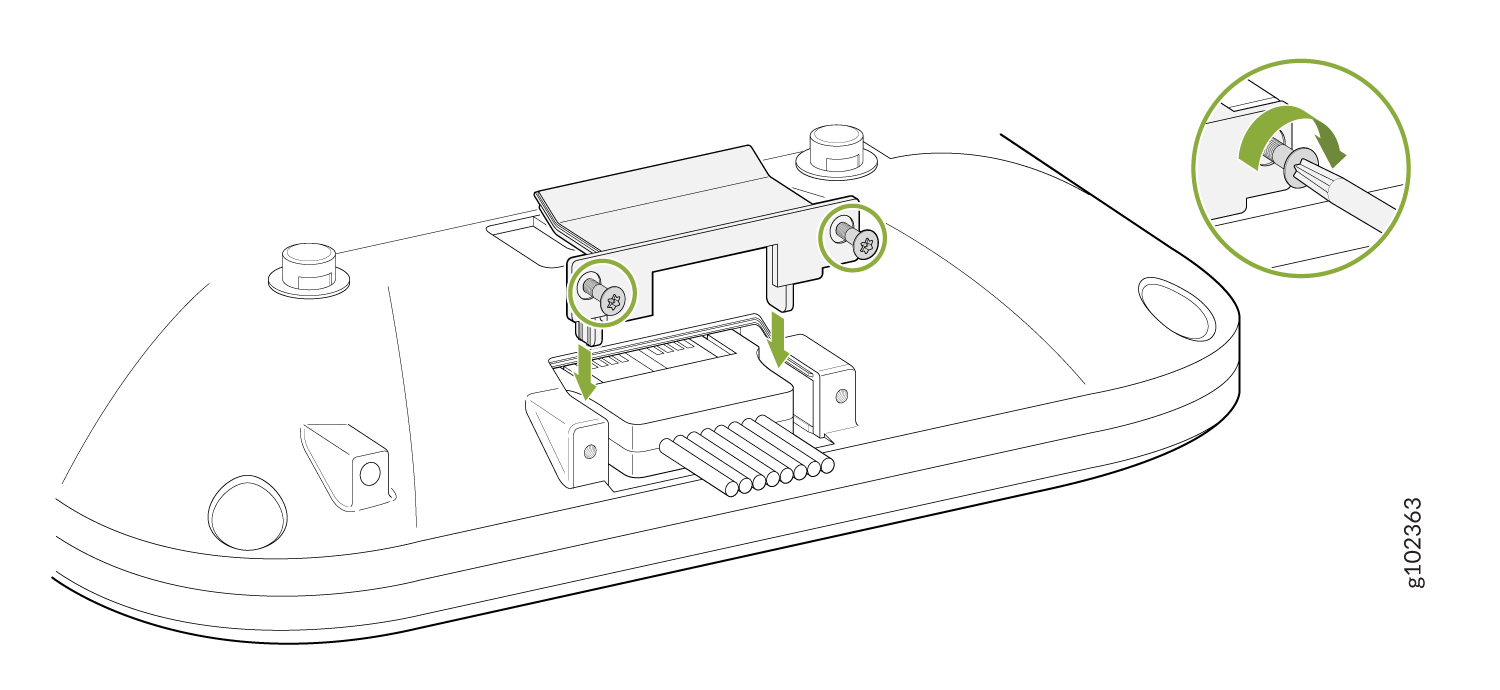 g102363