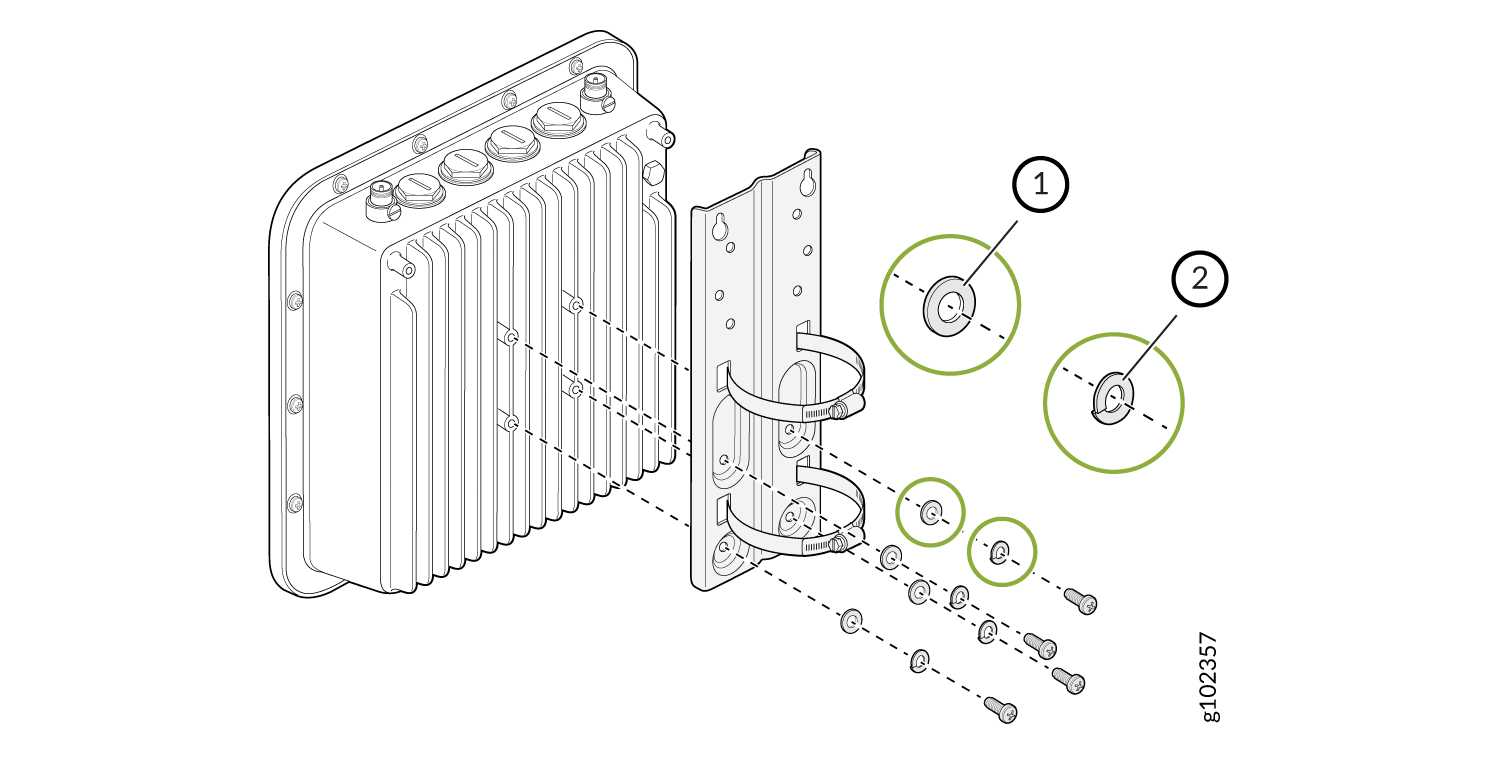 1

2

g102357