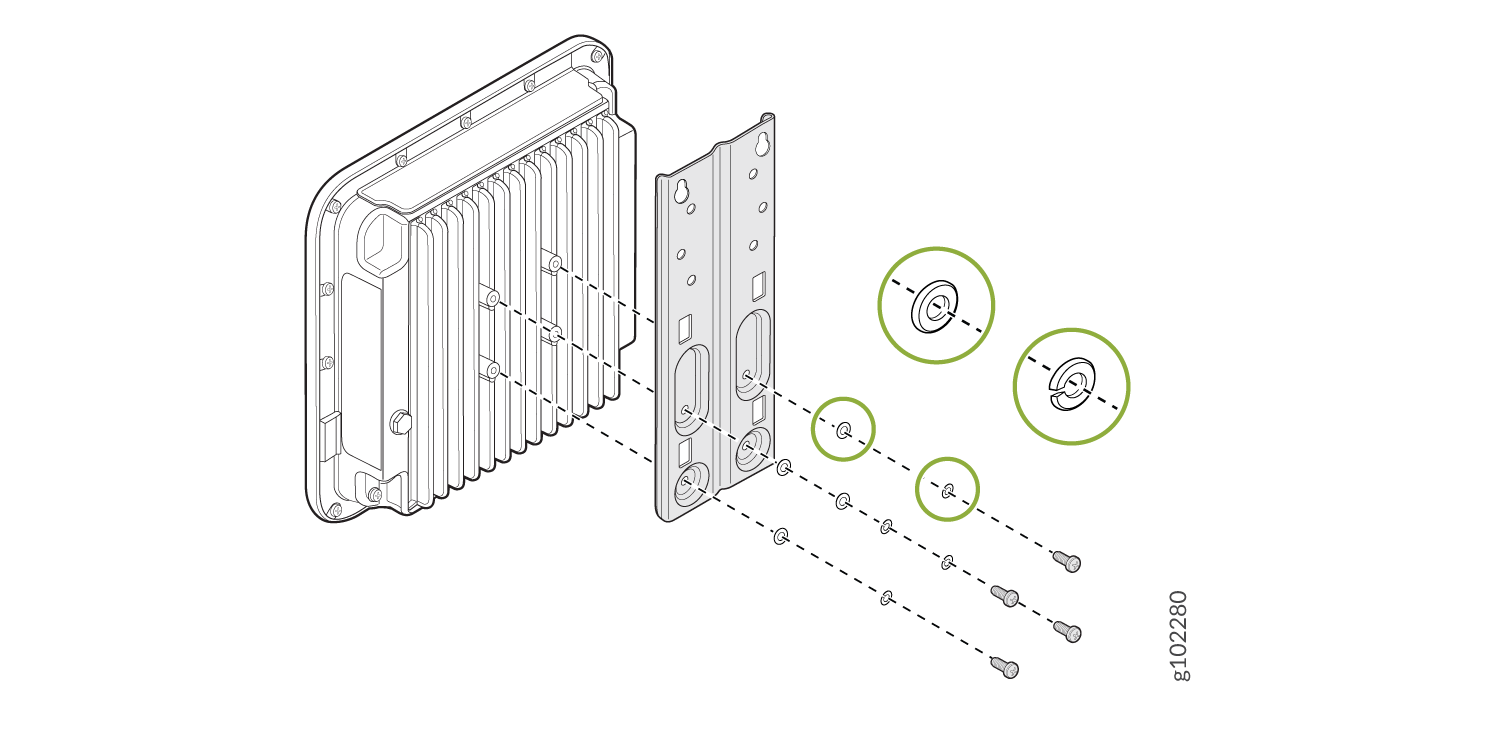 g102280