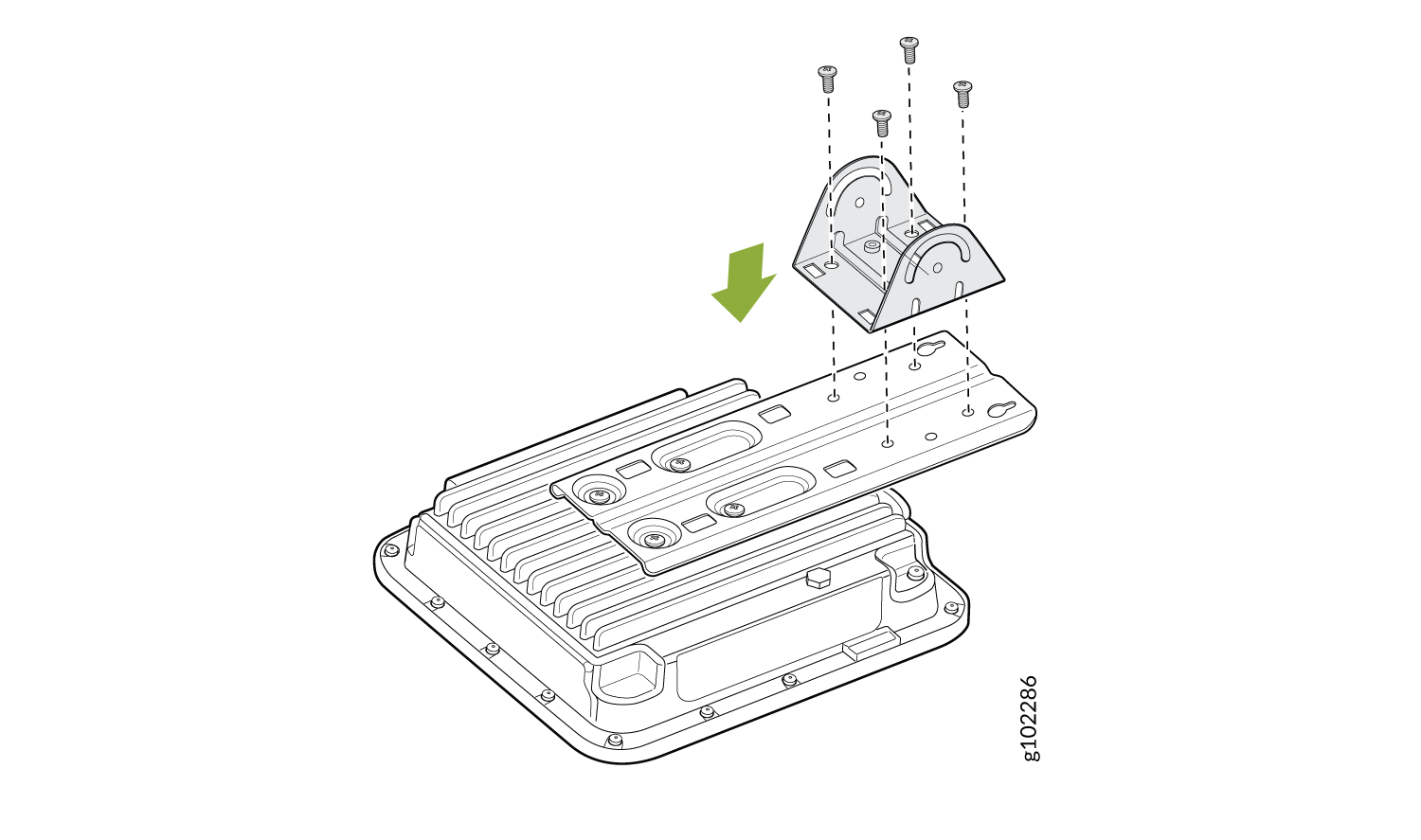 g102286