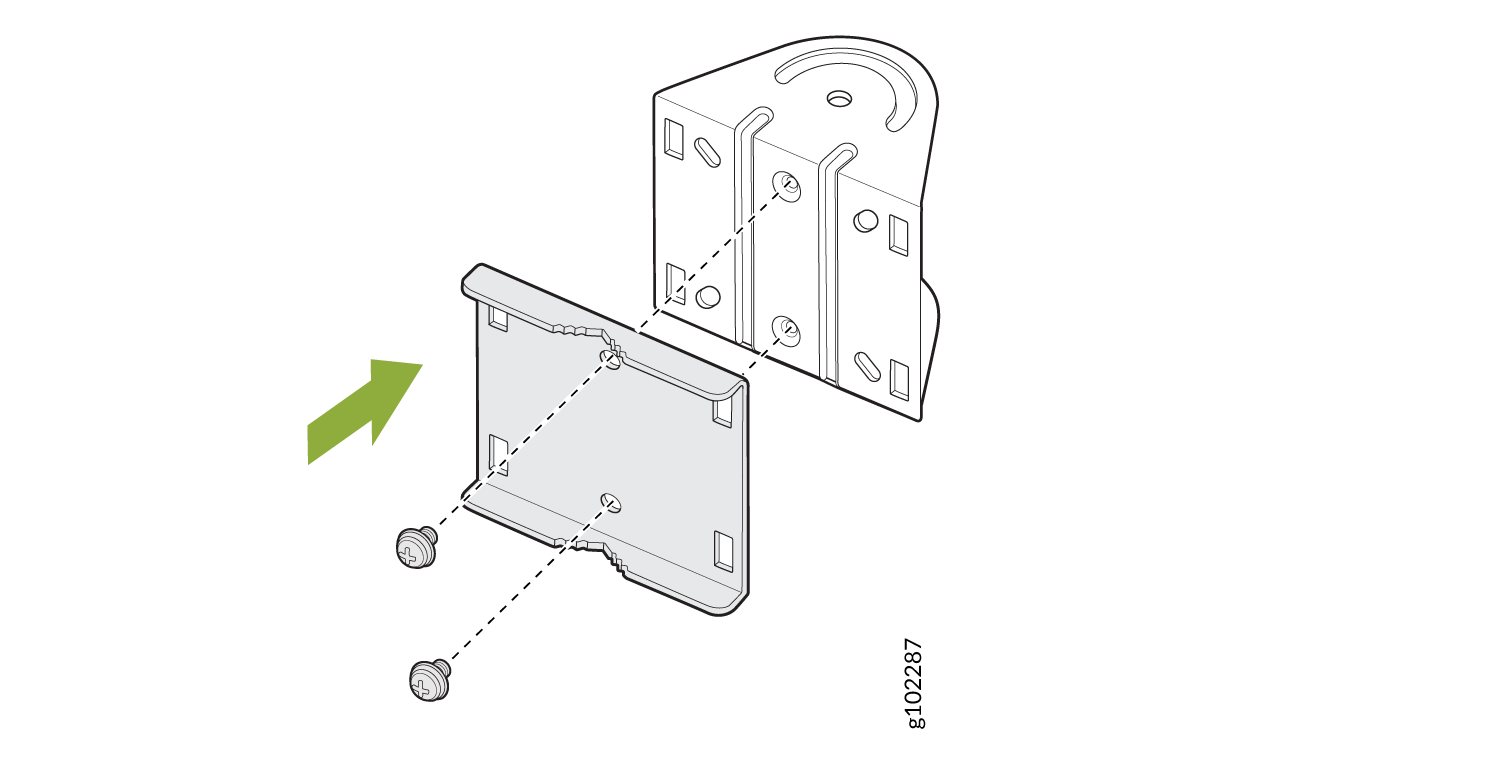 g102287