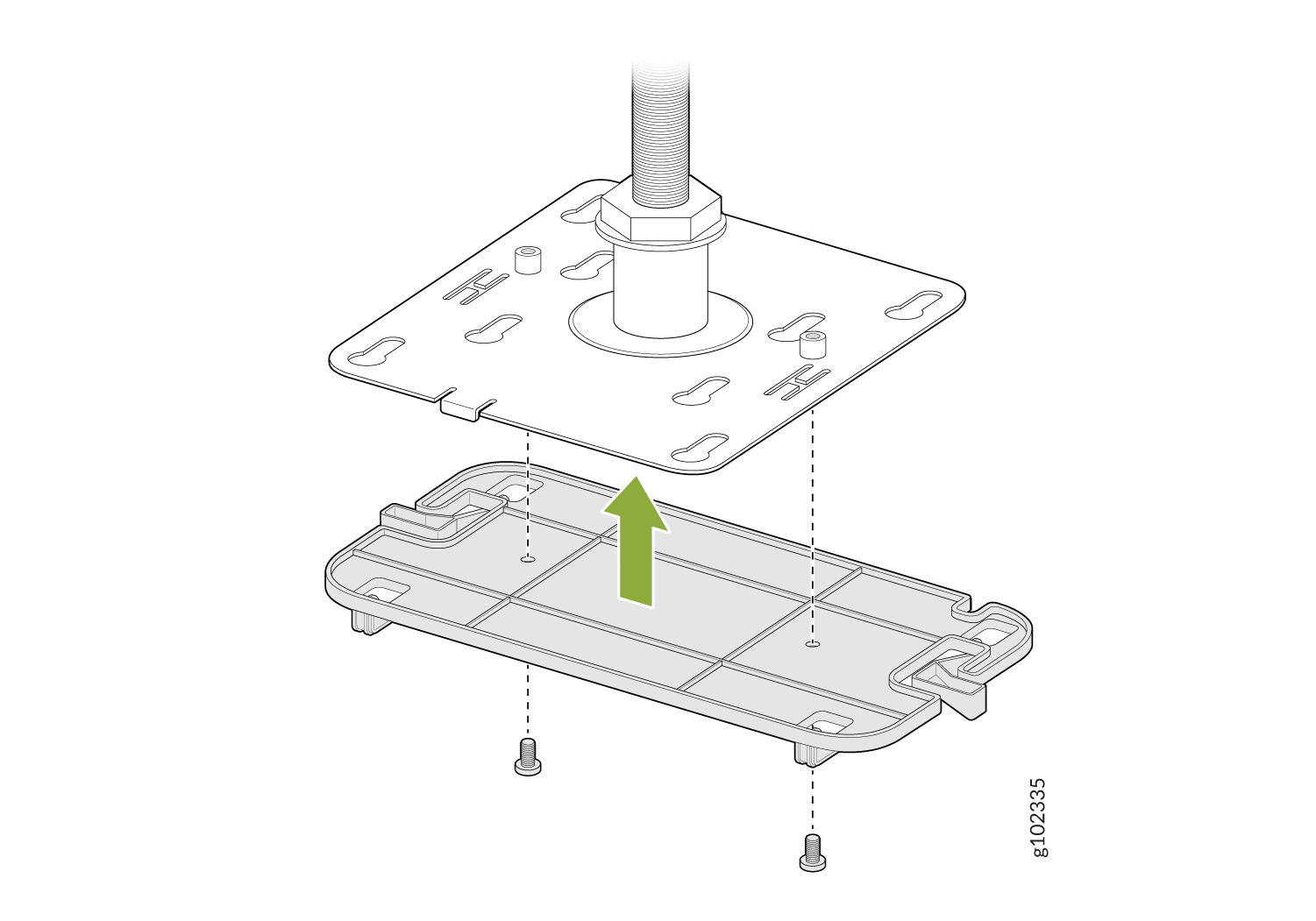 g102335