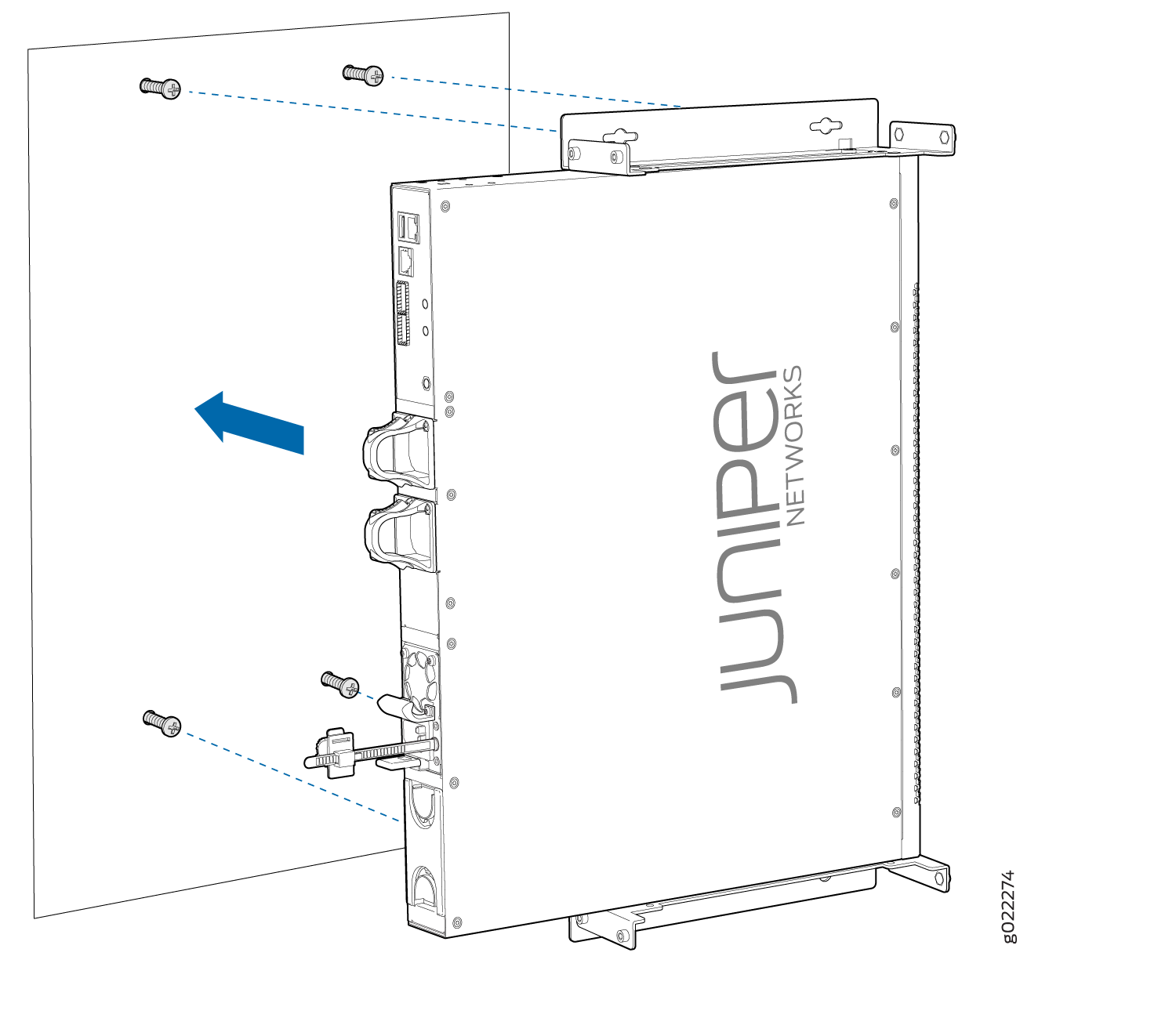 JUNIPer
NETWORKS

g022274