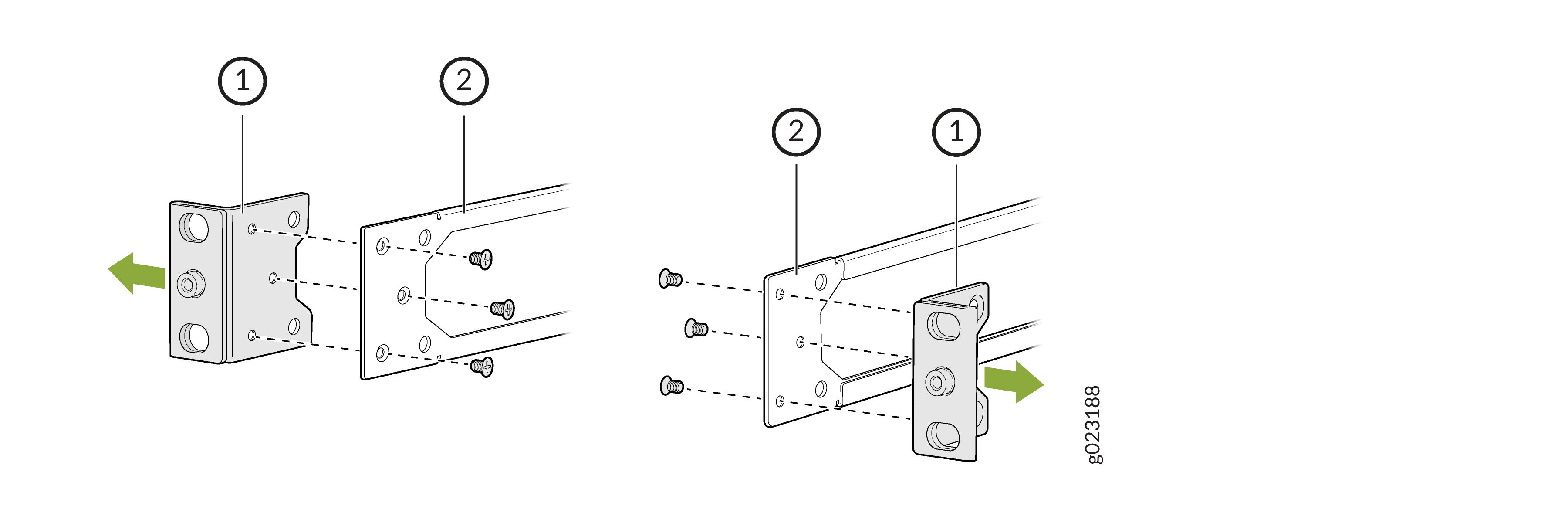 1
2
2
1
g023188