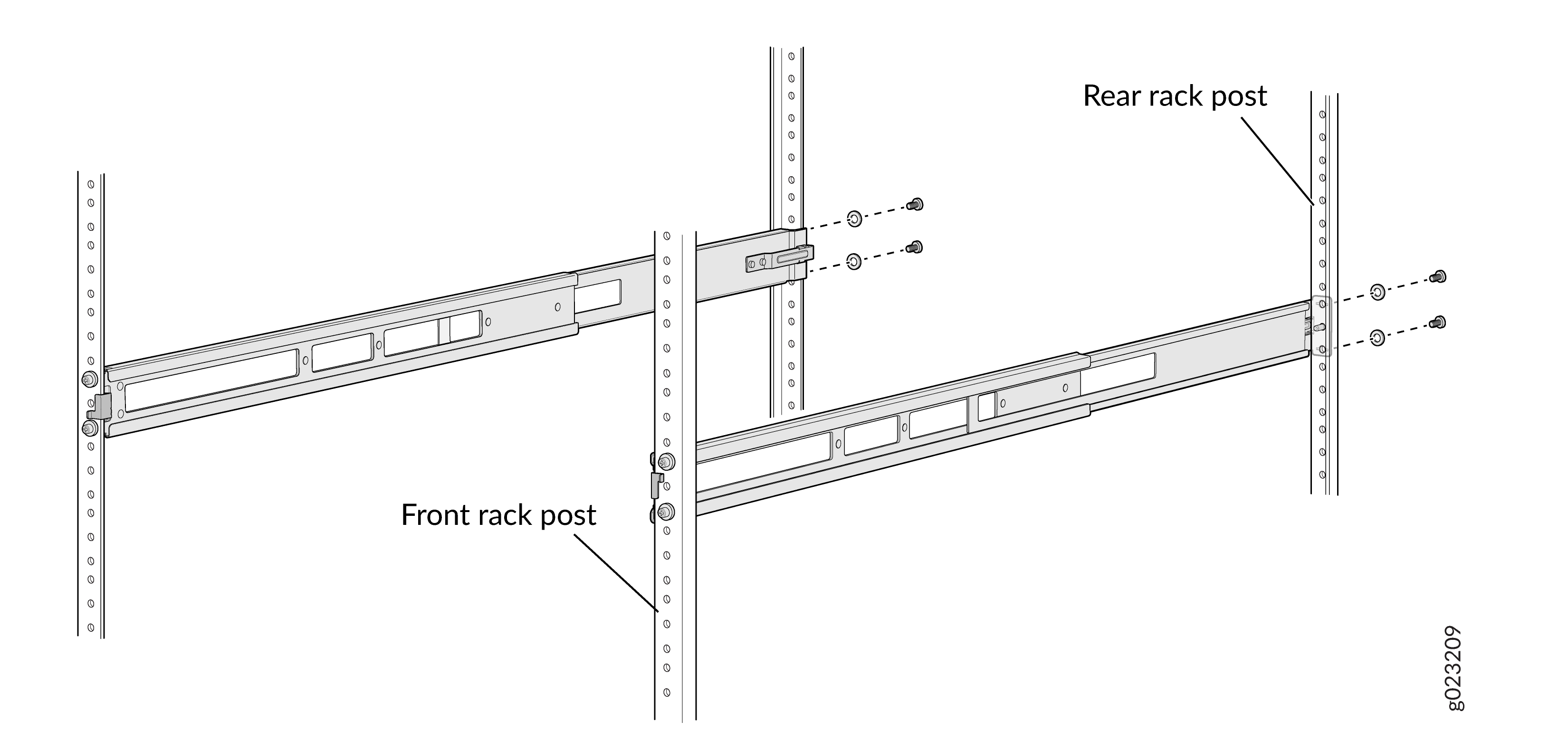 Rear rack post

Front rack post

g023209