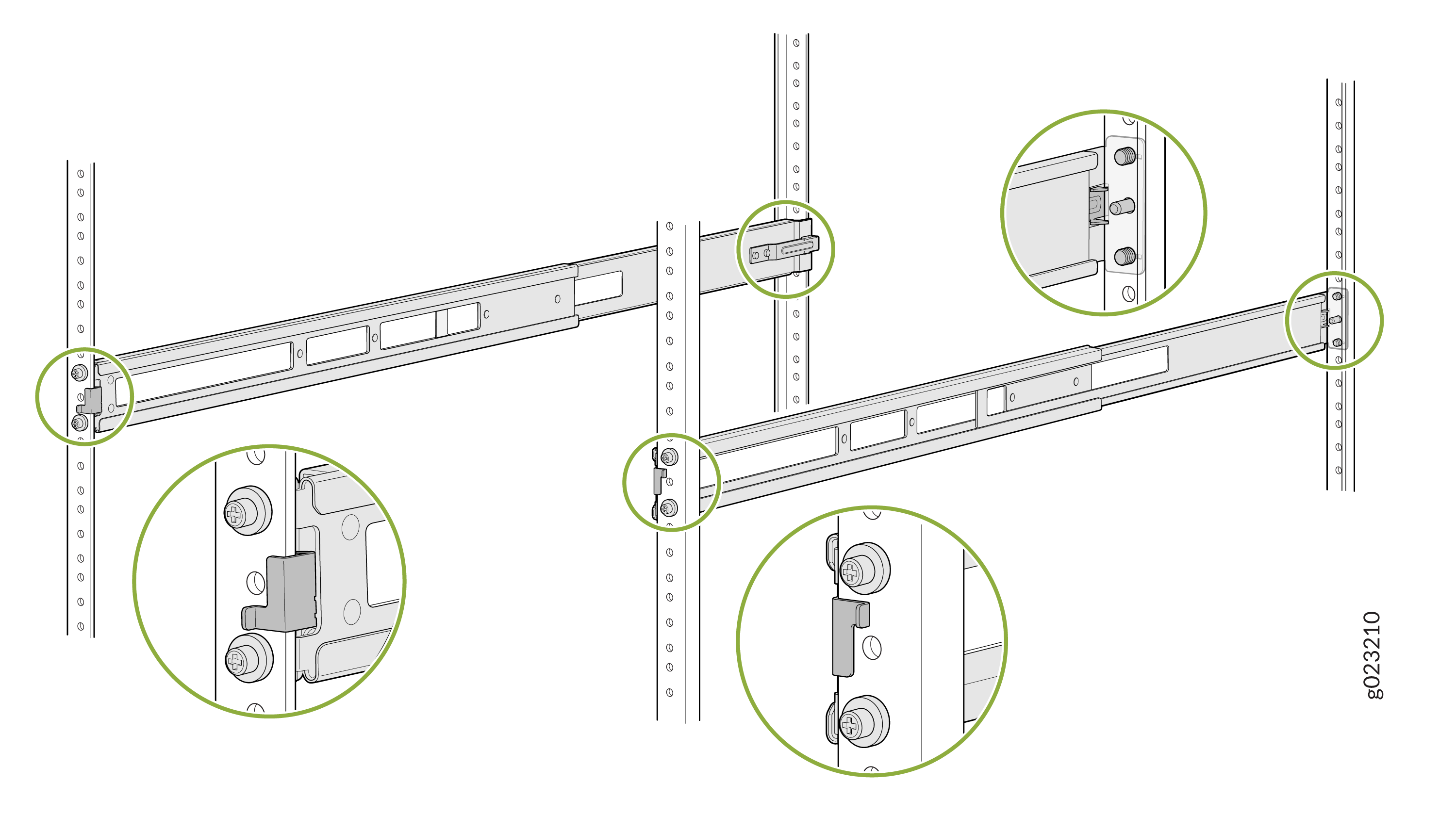 g023210