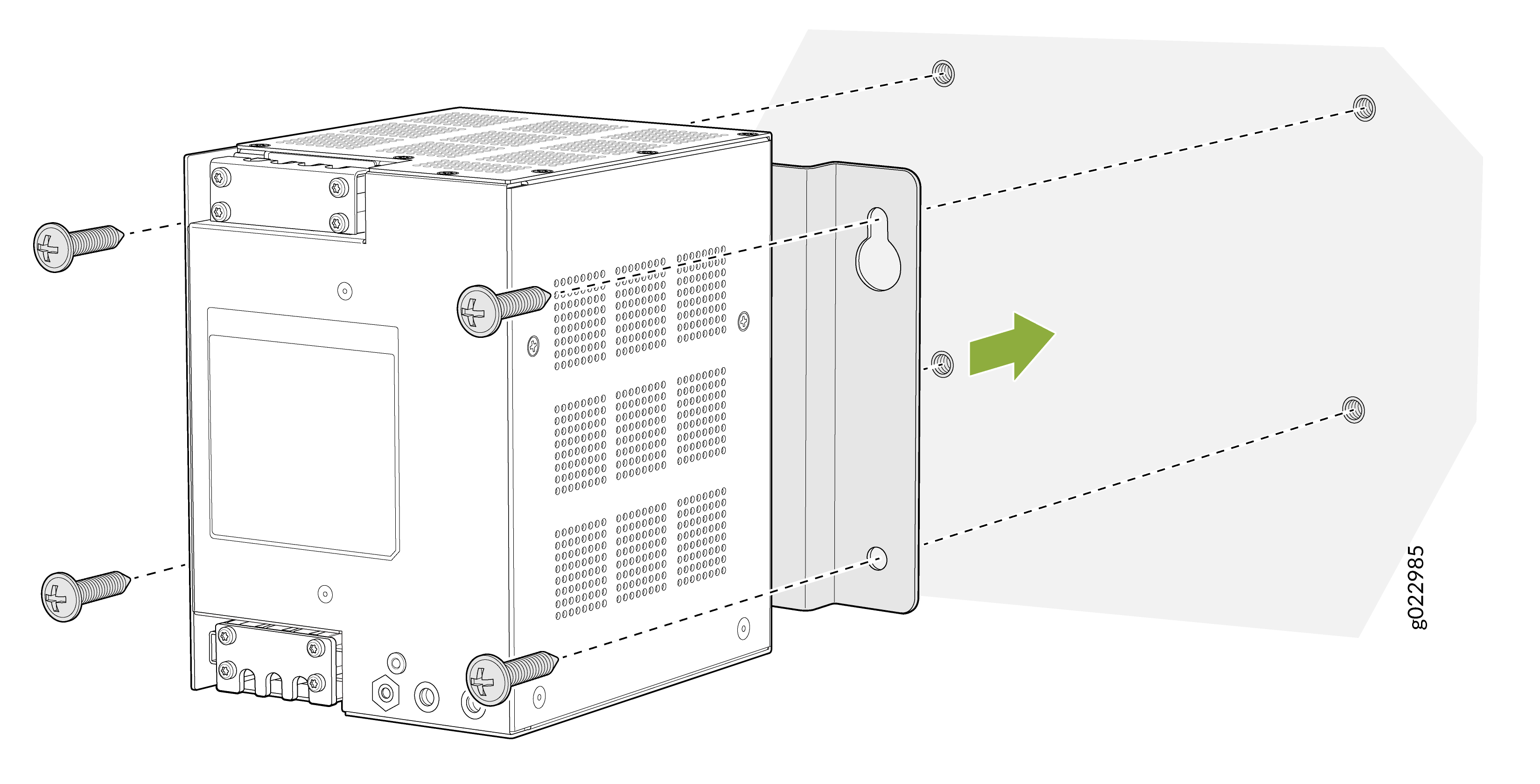 g022985