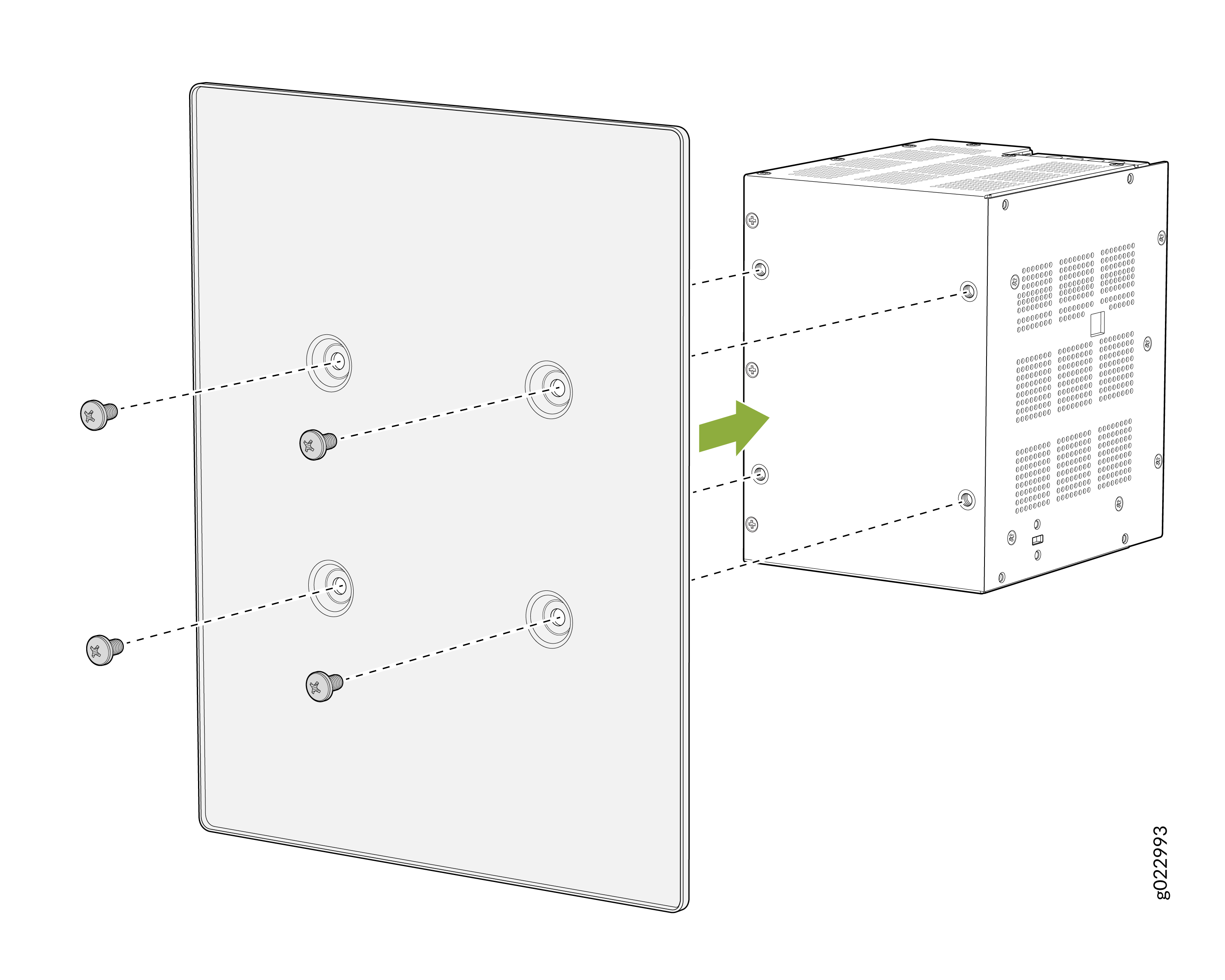 g022993