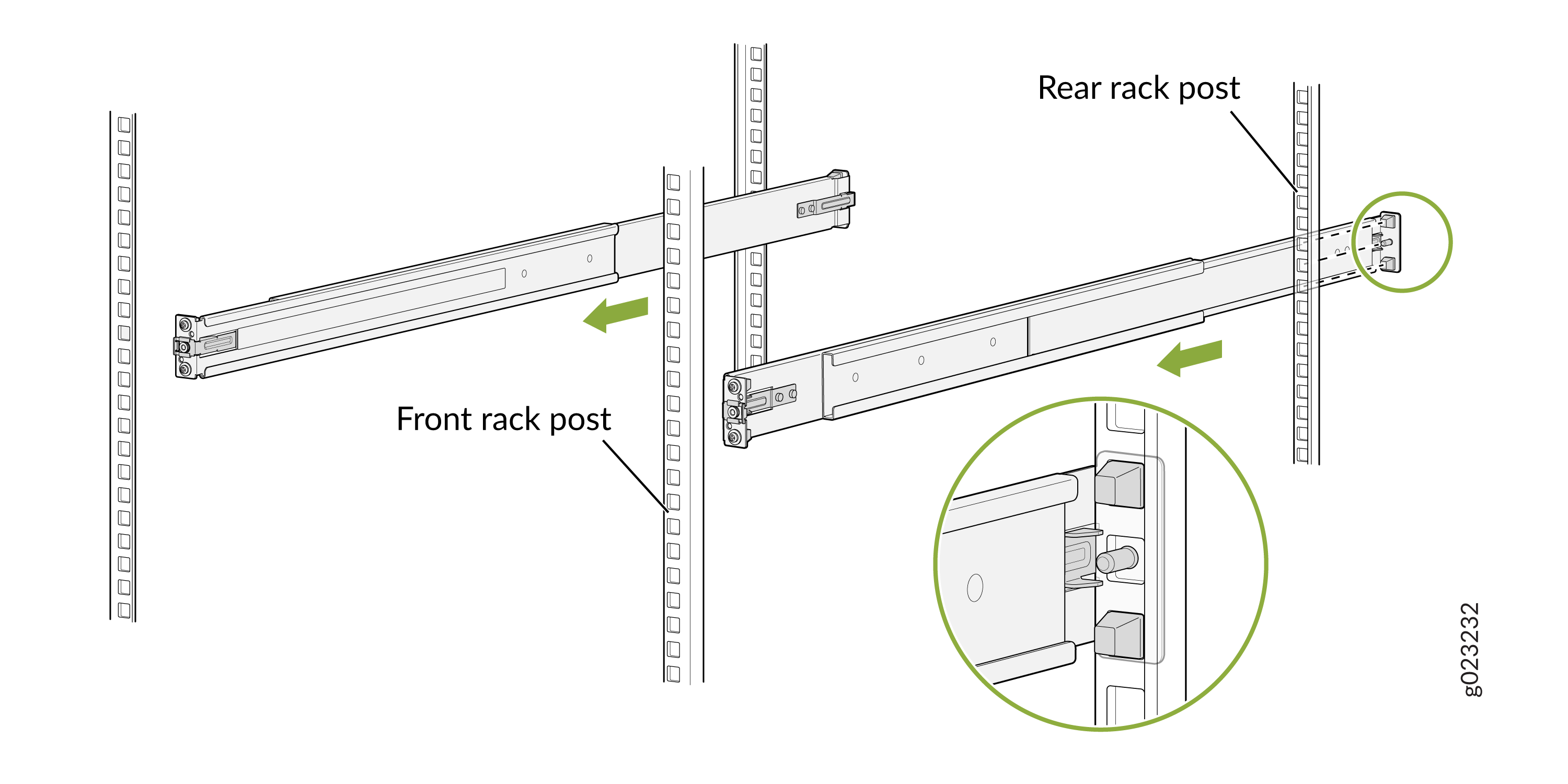 Rear rack post

Front rack post

g023232