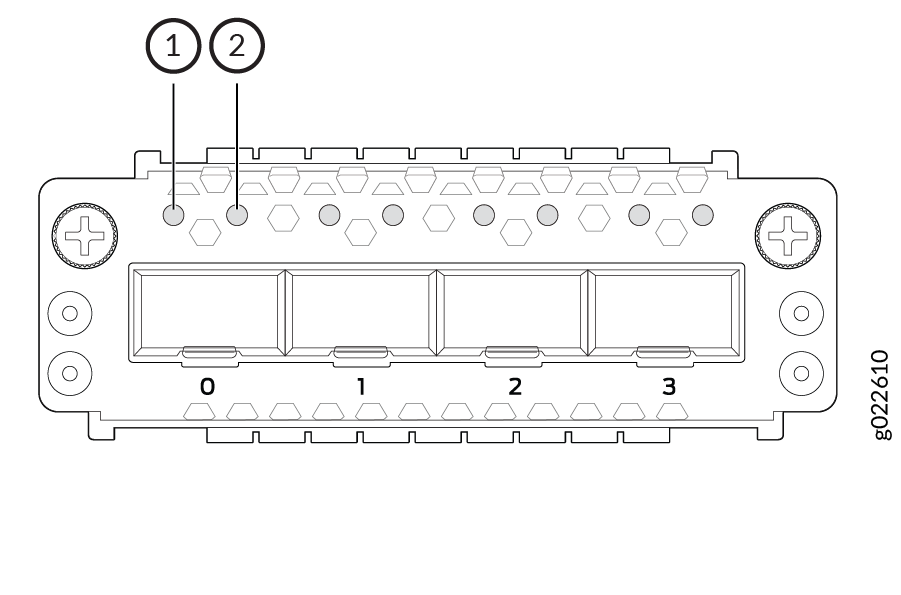 1
2
0
1
2
3
g022610