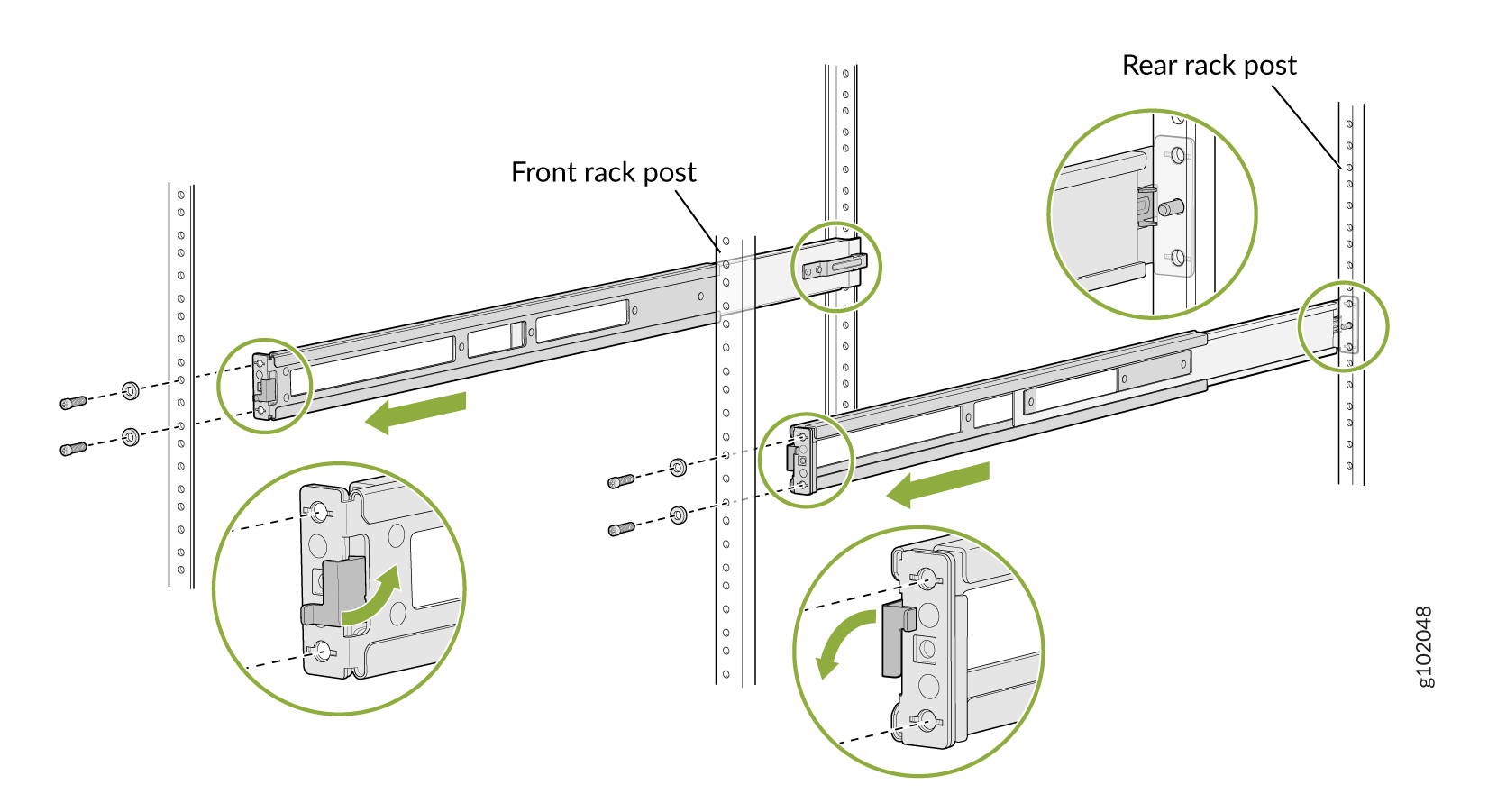 Rear rack post

Front rack post

g102048