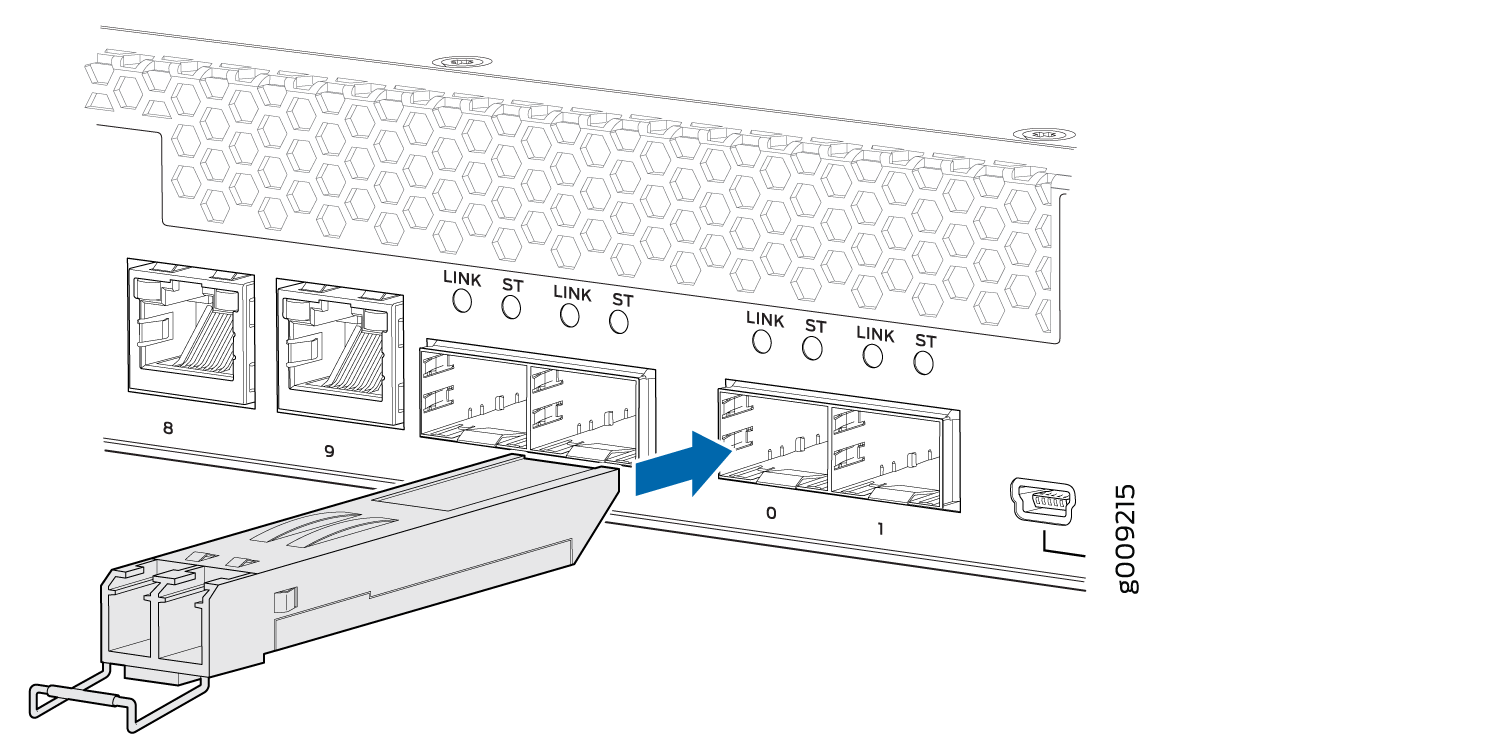 LINK ST LINK ST
LINK ST LINK ST
8
9
0
1
g009215