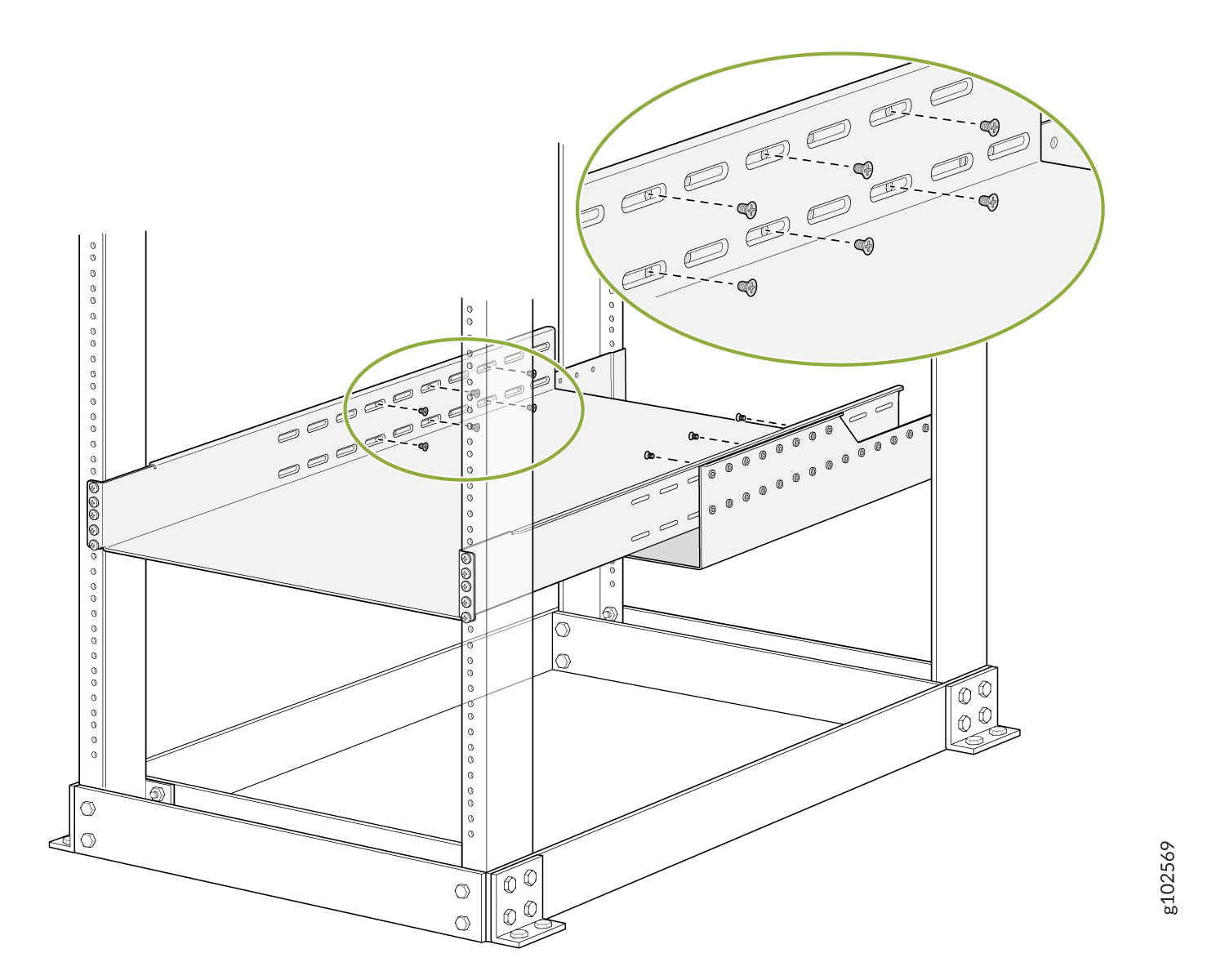 g102569