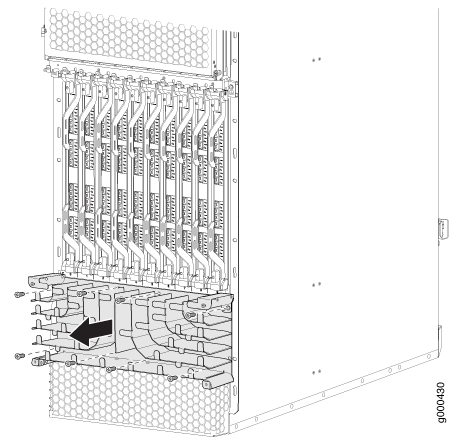 g000430