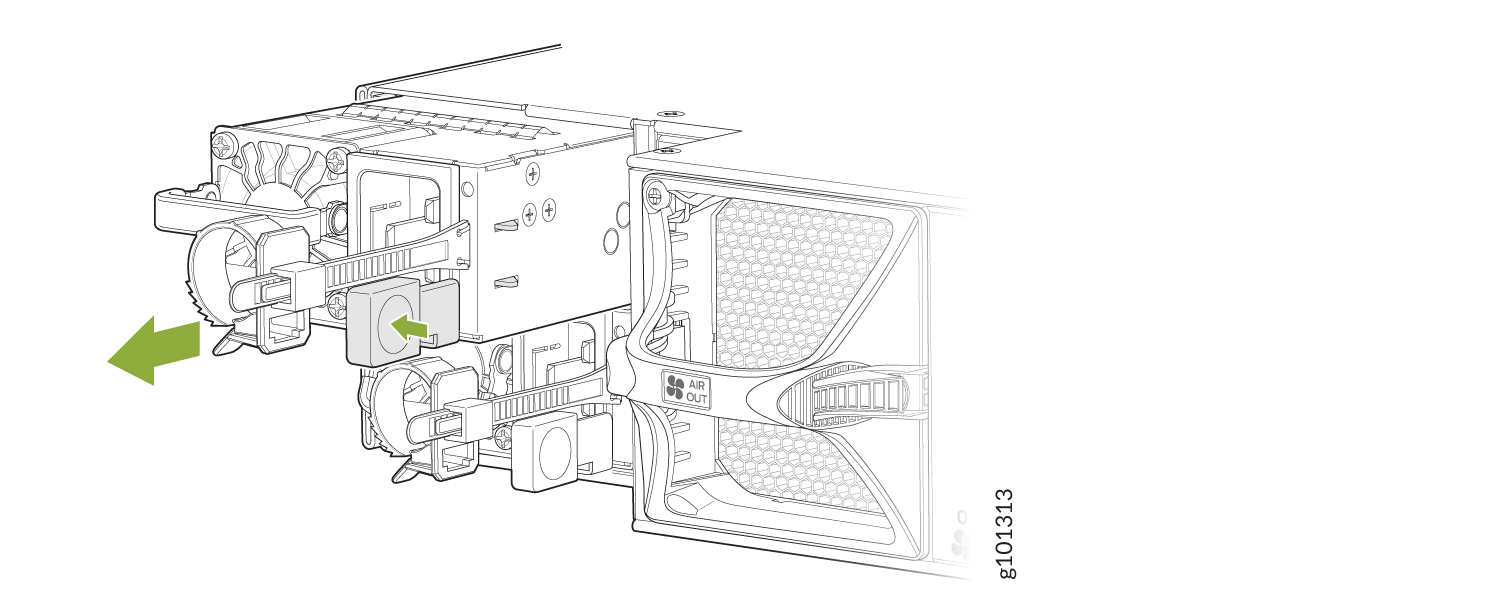 AIR
OUT

g101313