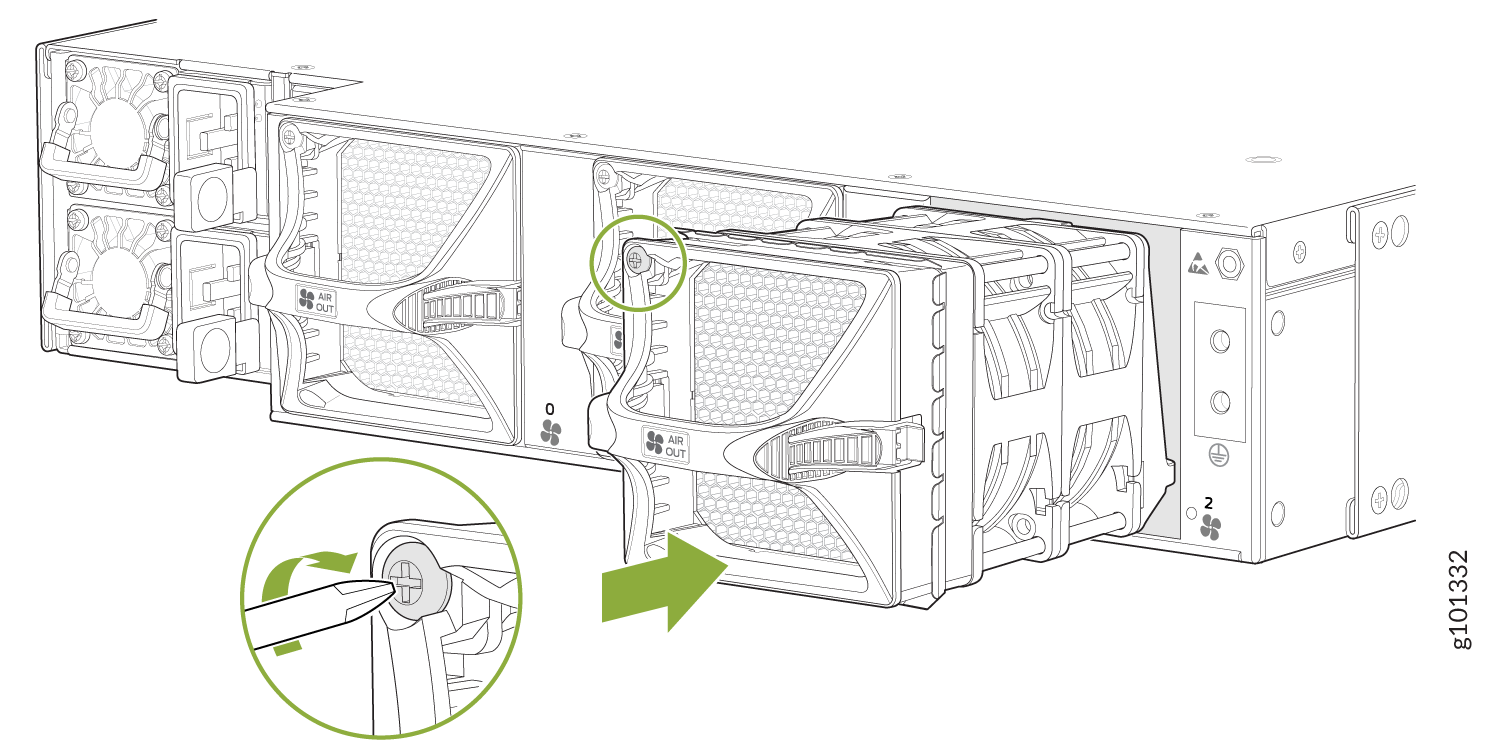 AIR OUT

0

AIR OUT

2

g101332