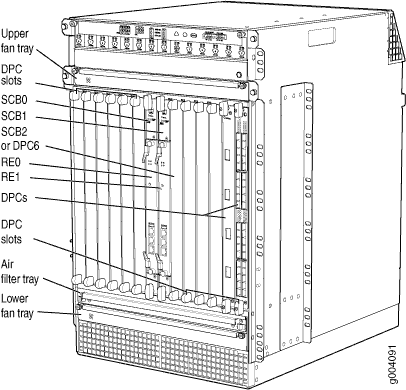 Upper fan tray
DPC slots
SCB0
SCB1
SCB2 or DPC6
RE0
RE1
DPCs
DPC slots
Air filter tray
Lower fan tray
g004091