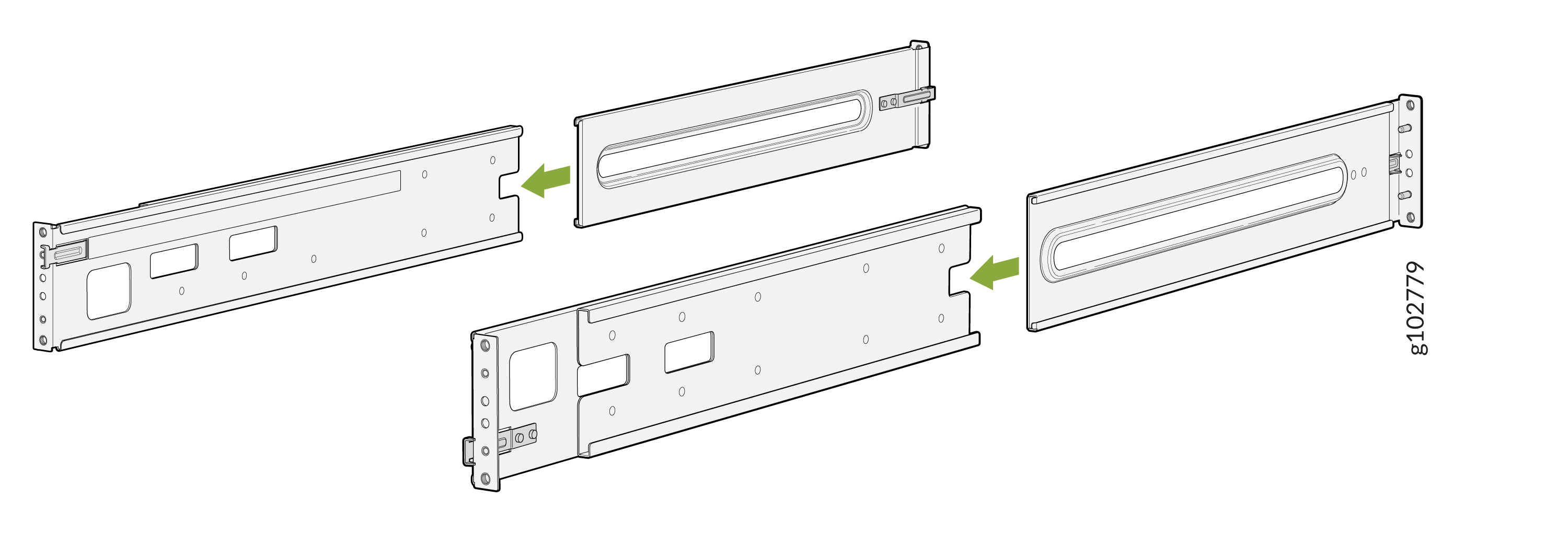 g102779