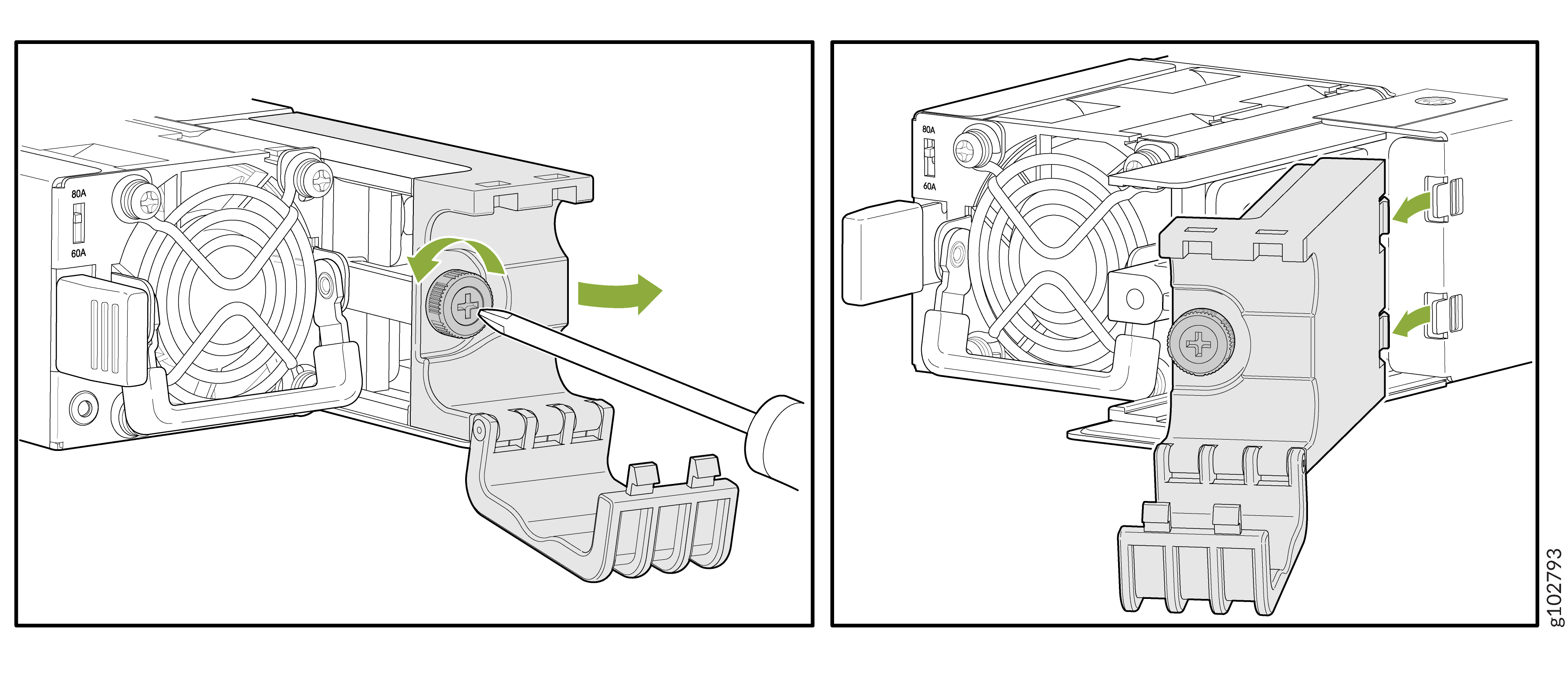 80A
60A

80A
60A

g102793