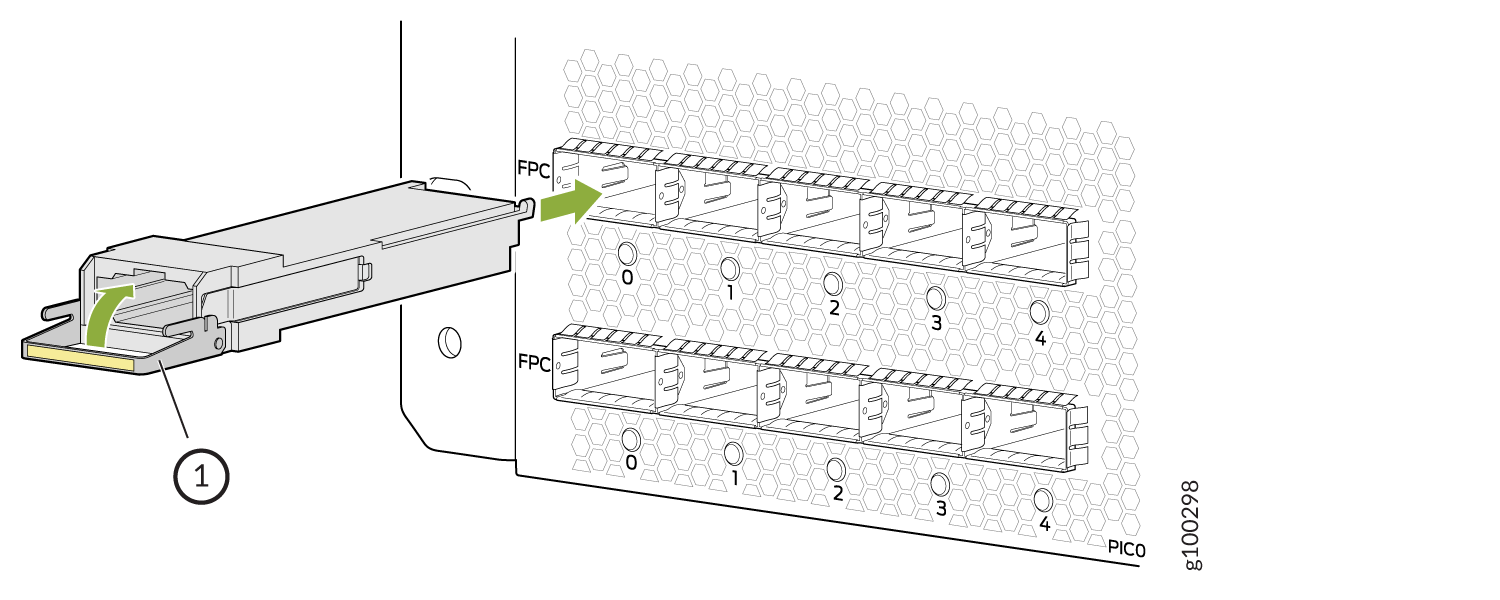 FPC

0 1 2 3 4

FPC

0 1 2 3 4

PIC0

1

g100298