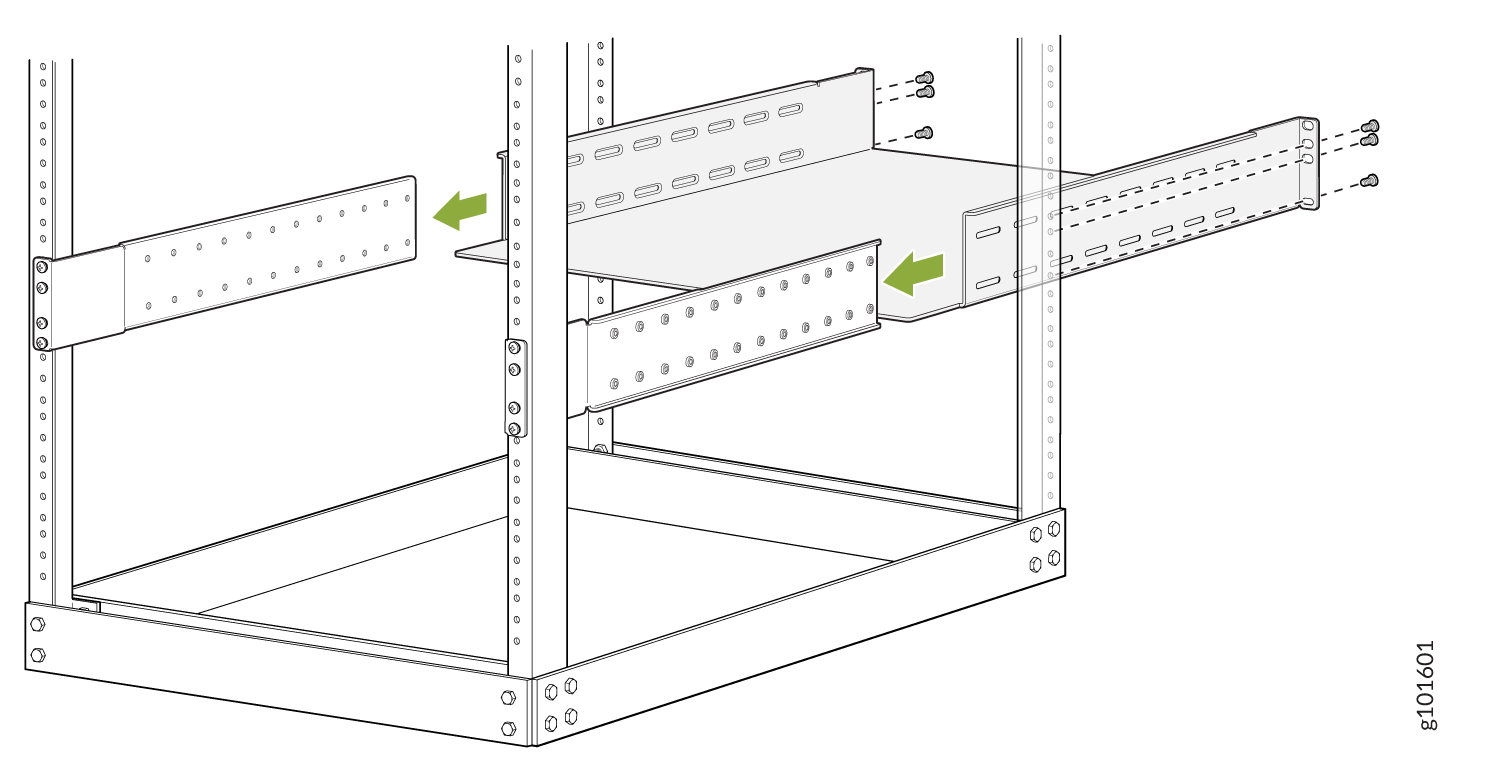 g101601