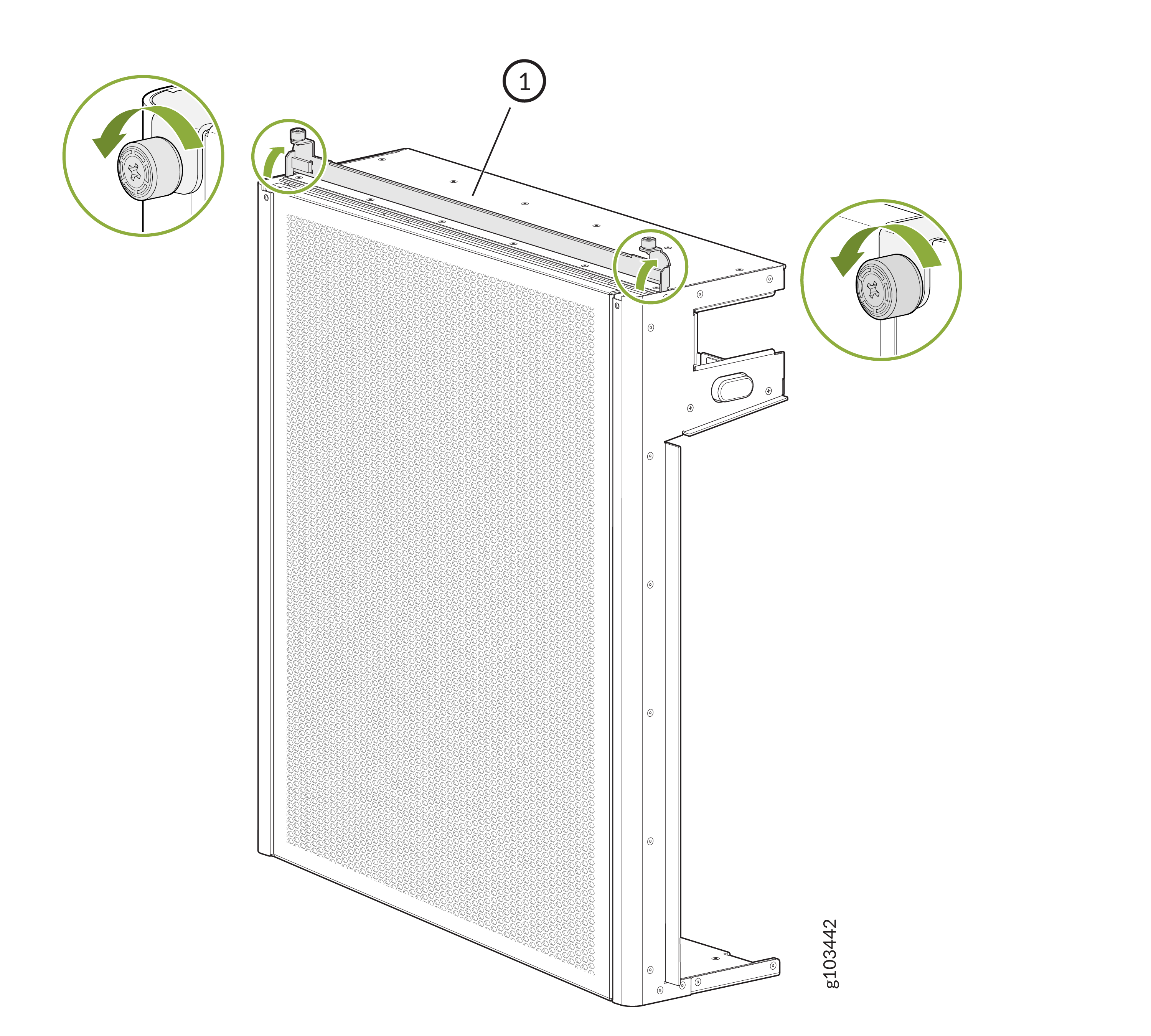 1

g103442