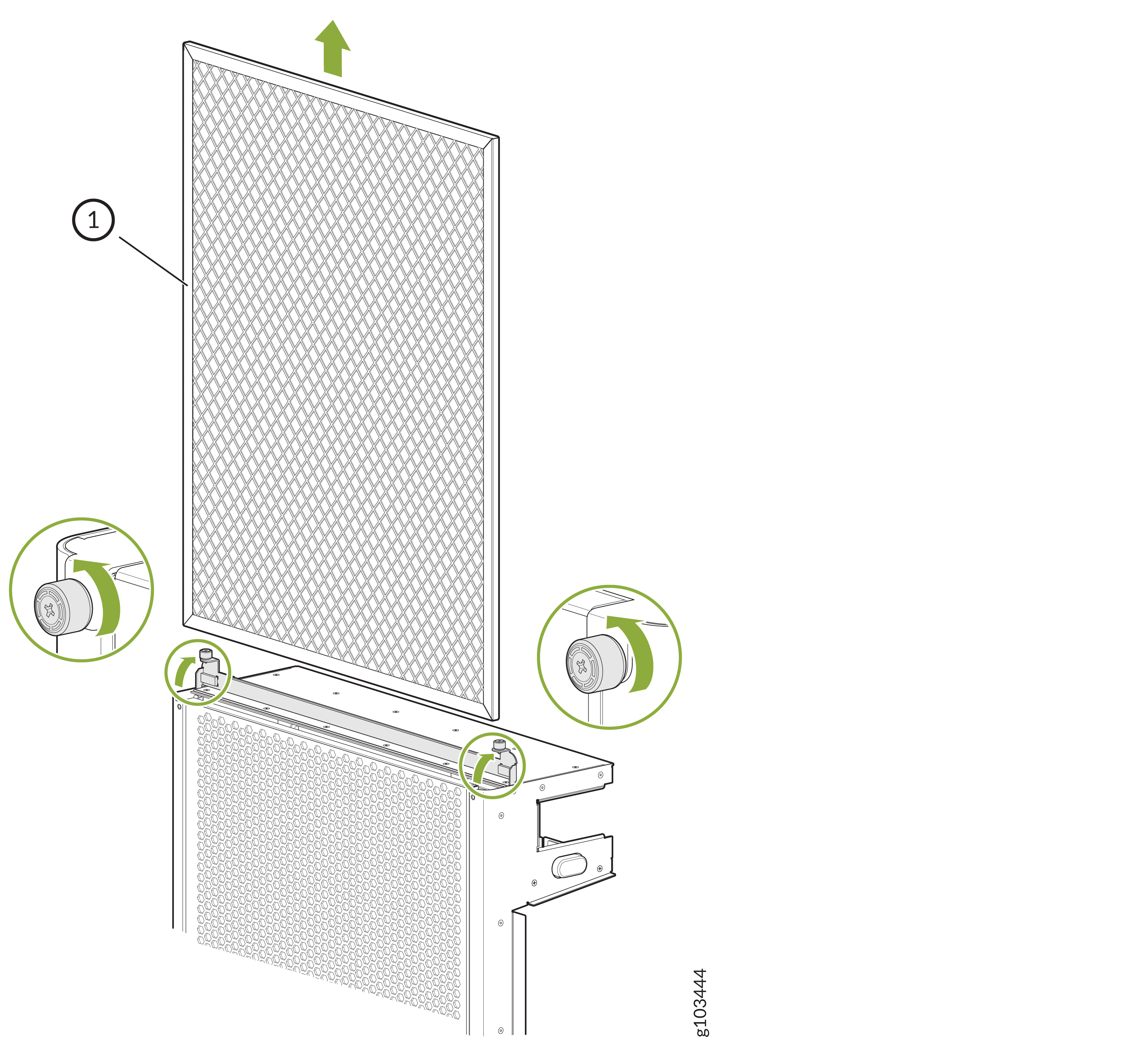 1

g103444