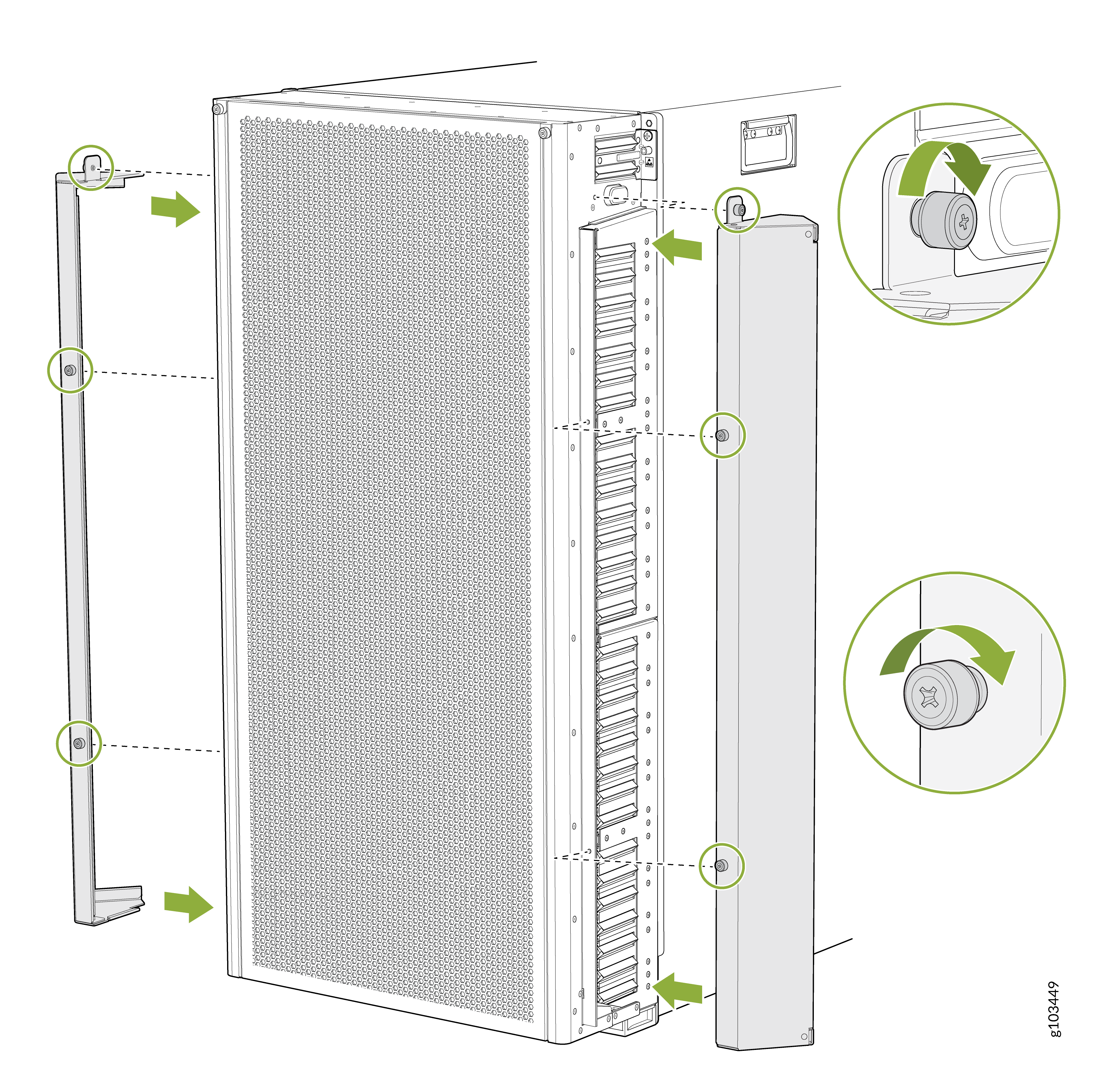 g103449