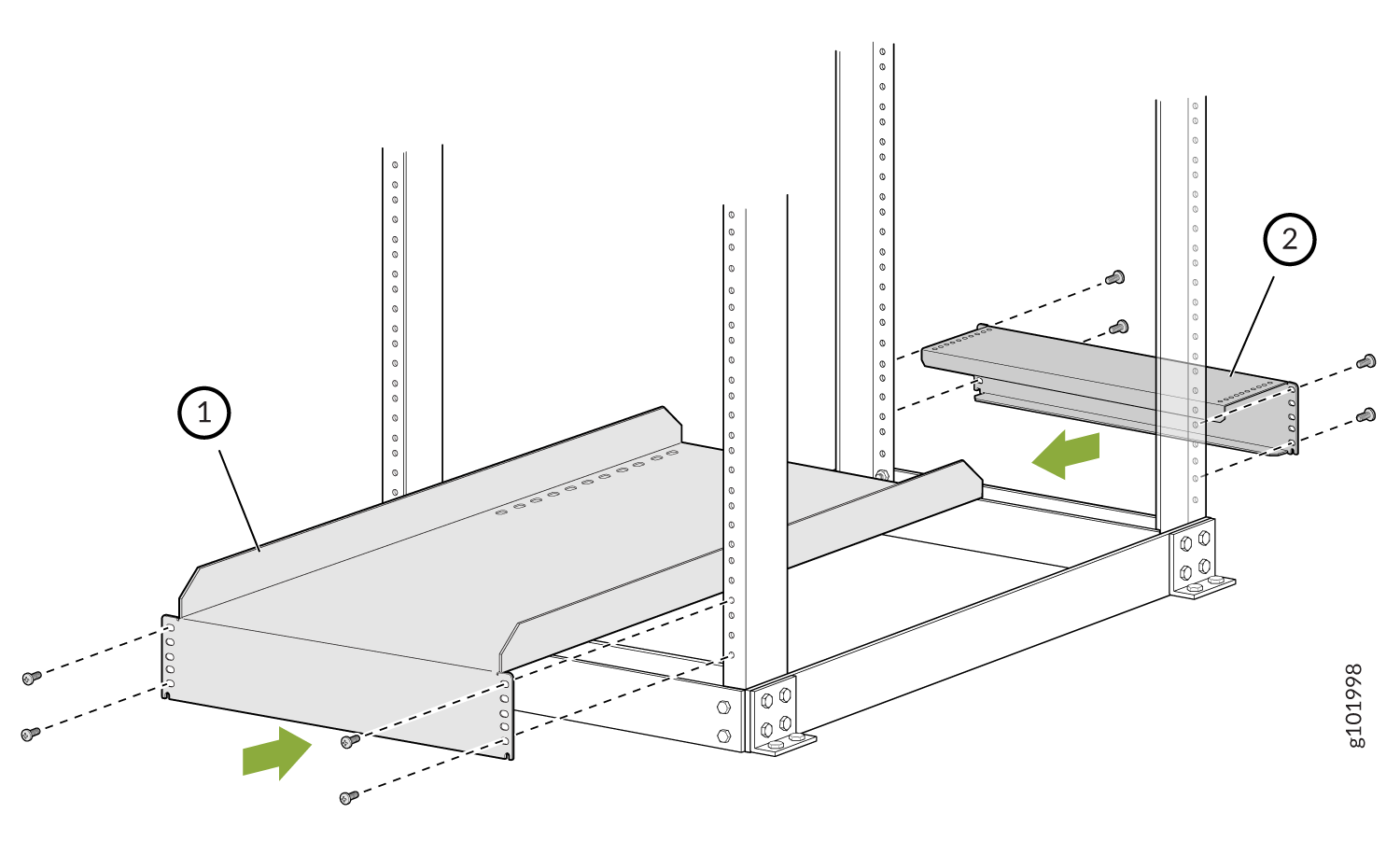 1
2
g101998