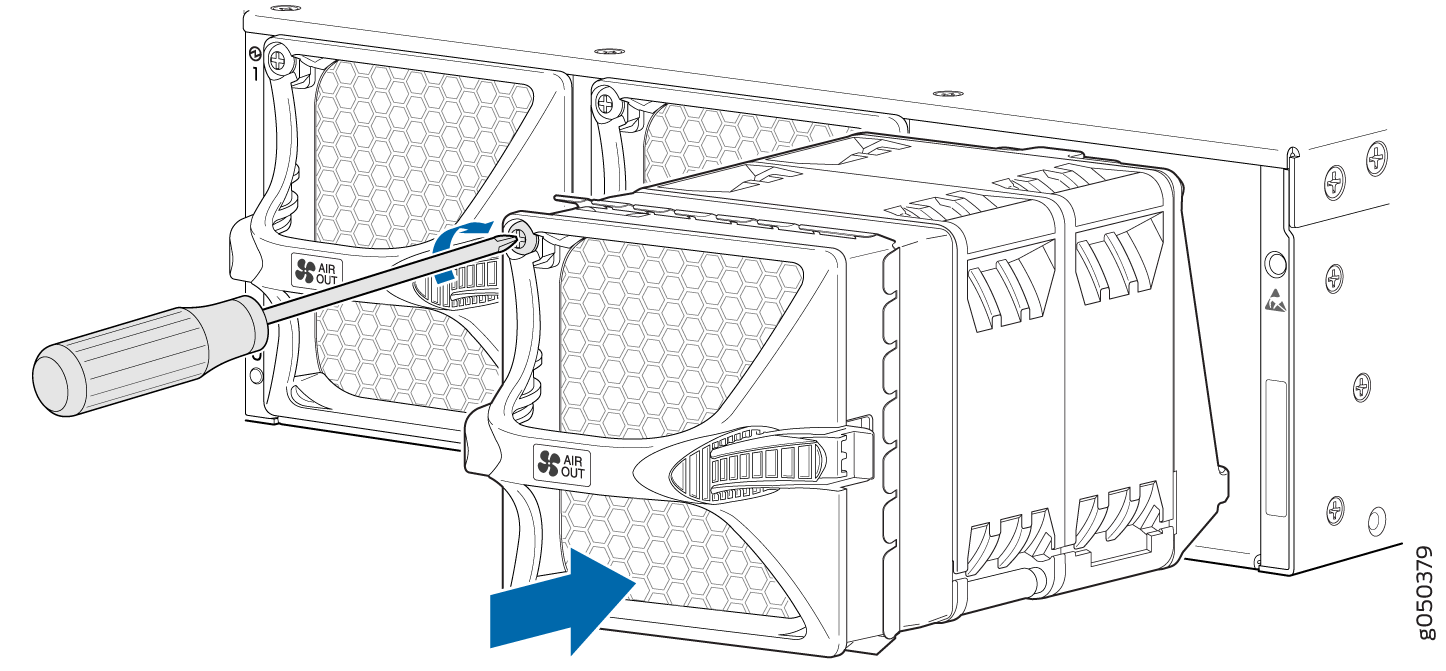 1
AIR OUT
AIR OUT
g050379