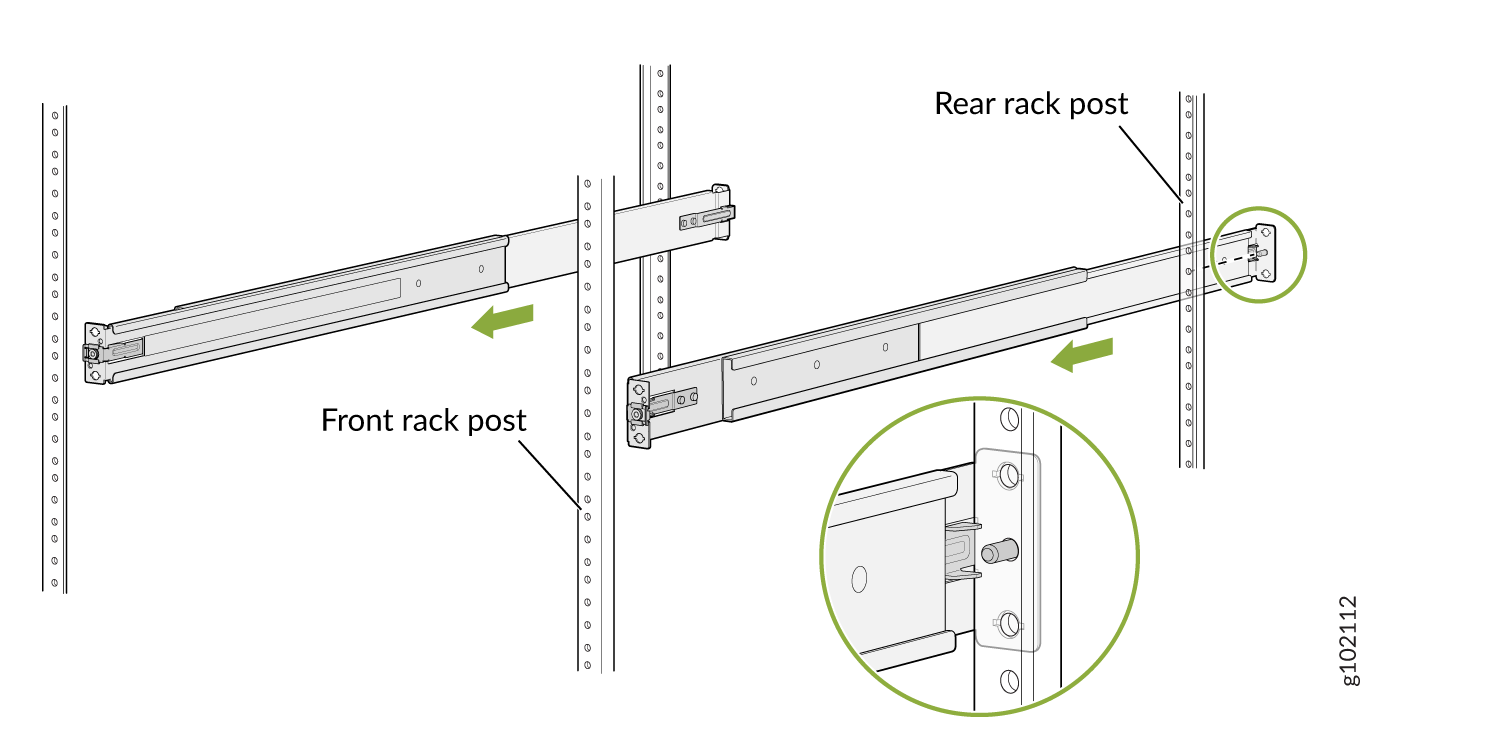 Rear rack post

Front rack post

g102112