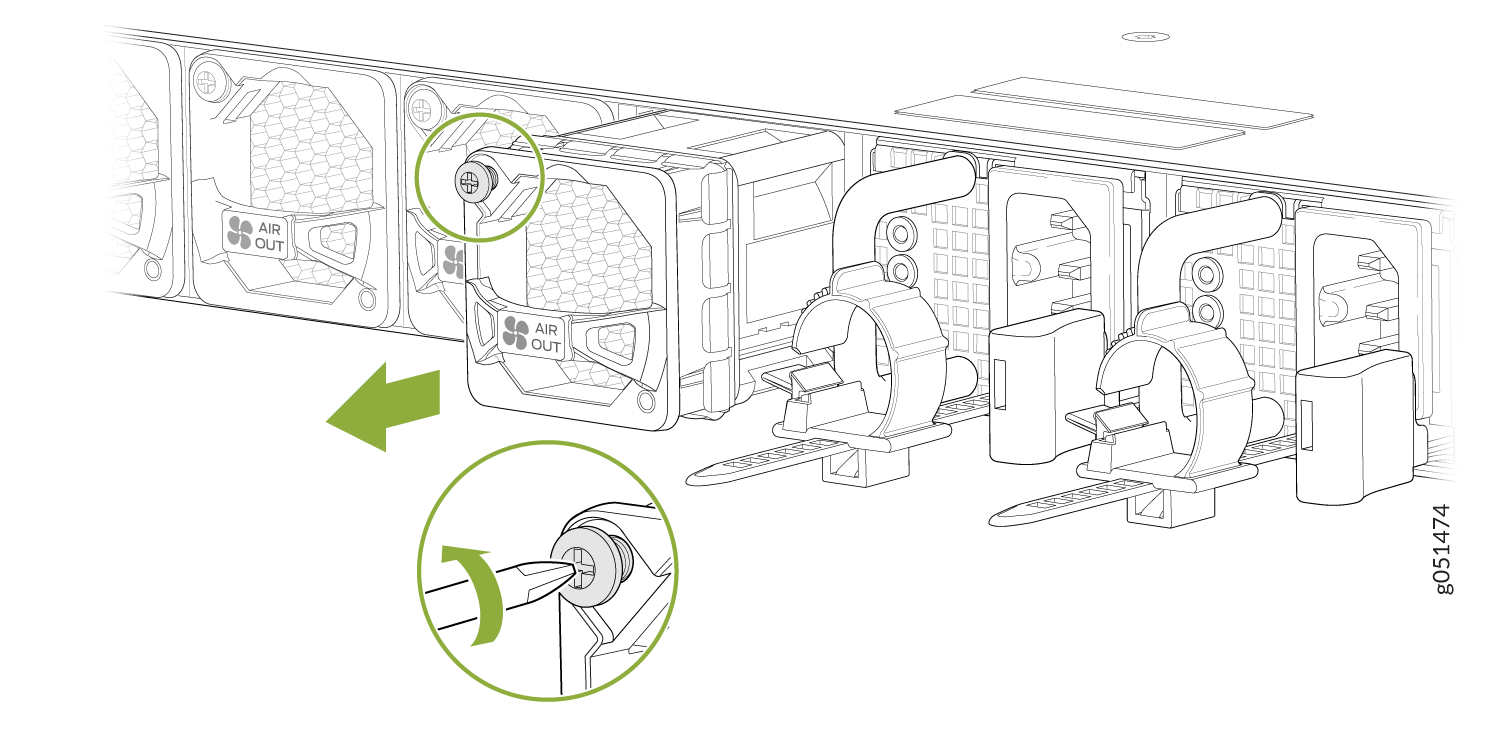 AIR OUT

AIR OUT

g051474