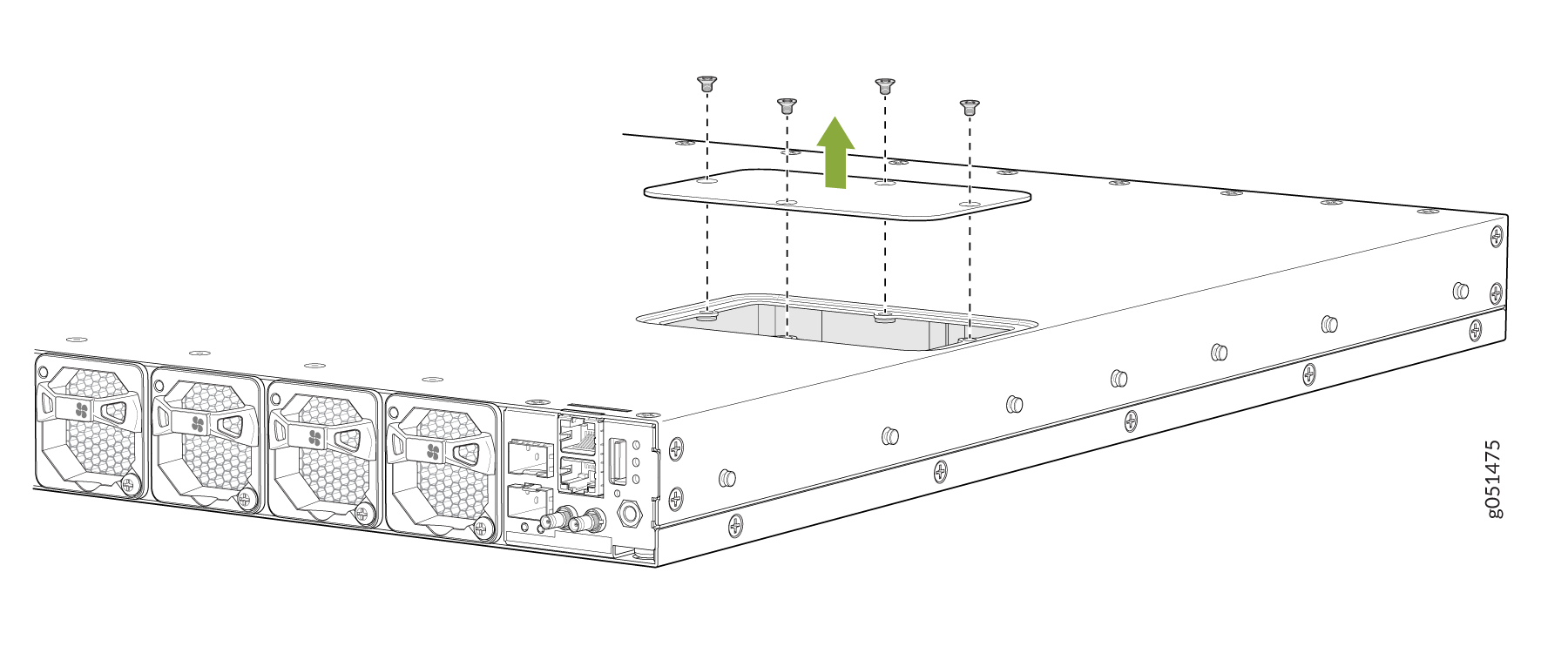 g051475