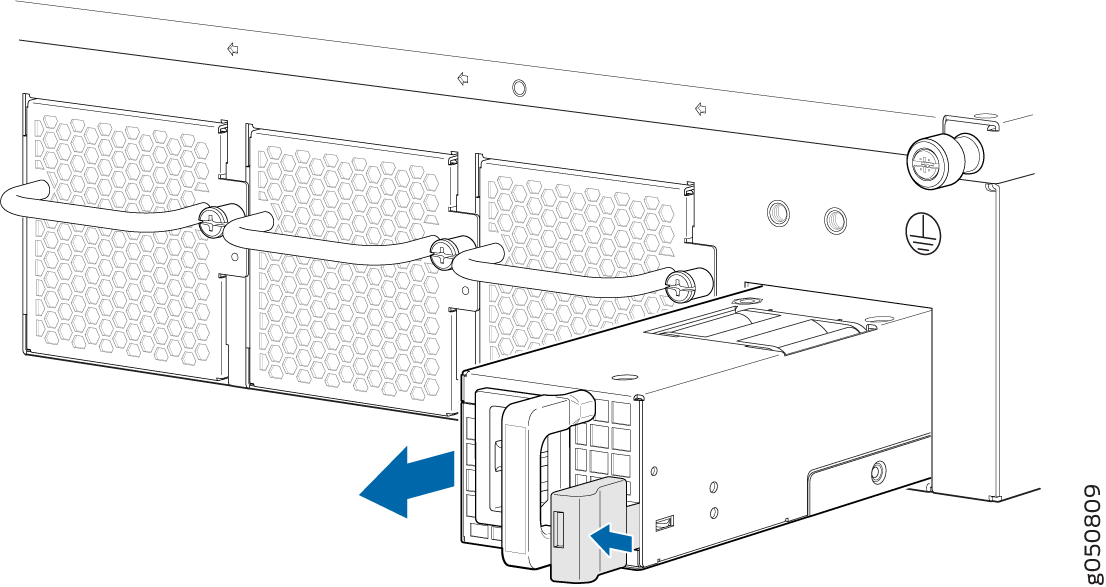 g050809