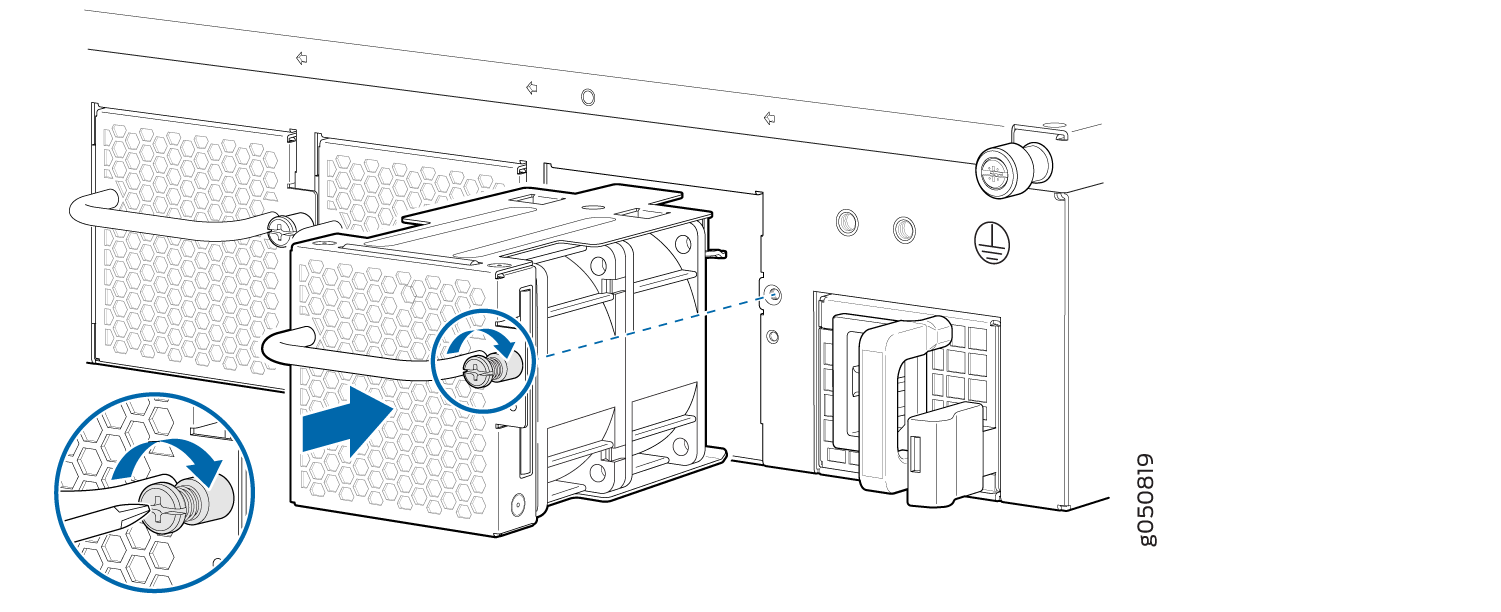 g050819