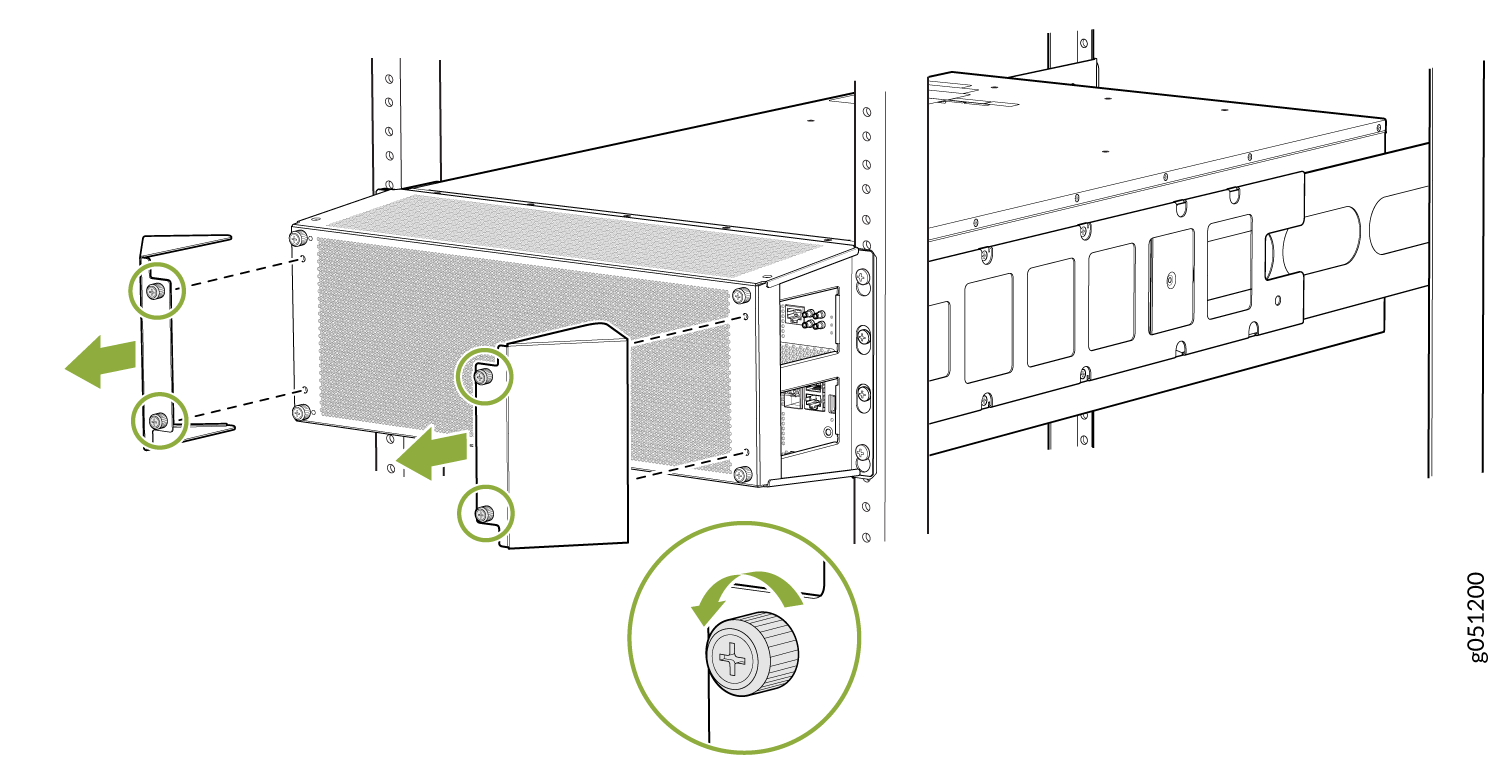 g051200