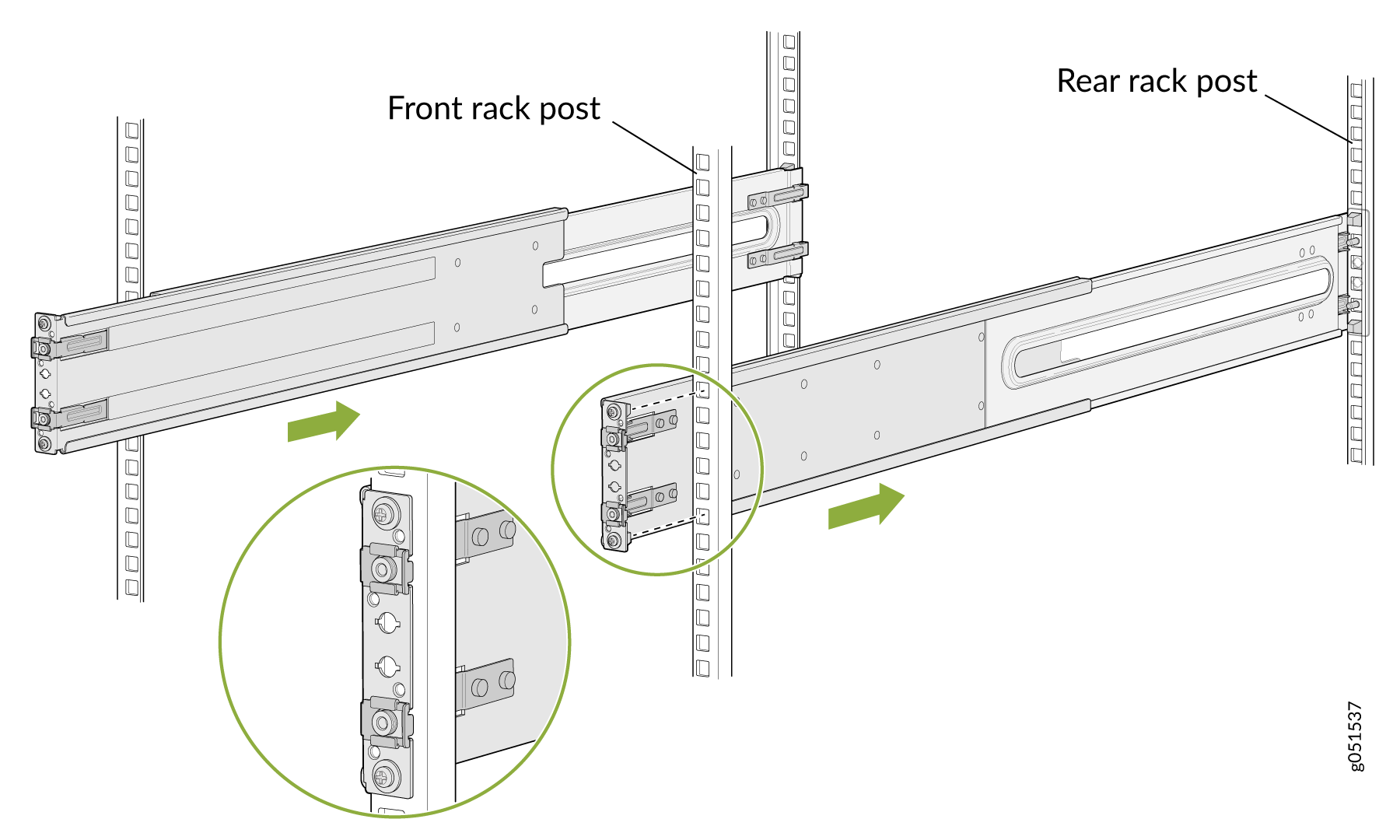 Front rack post

Rear rack post

g051537