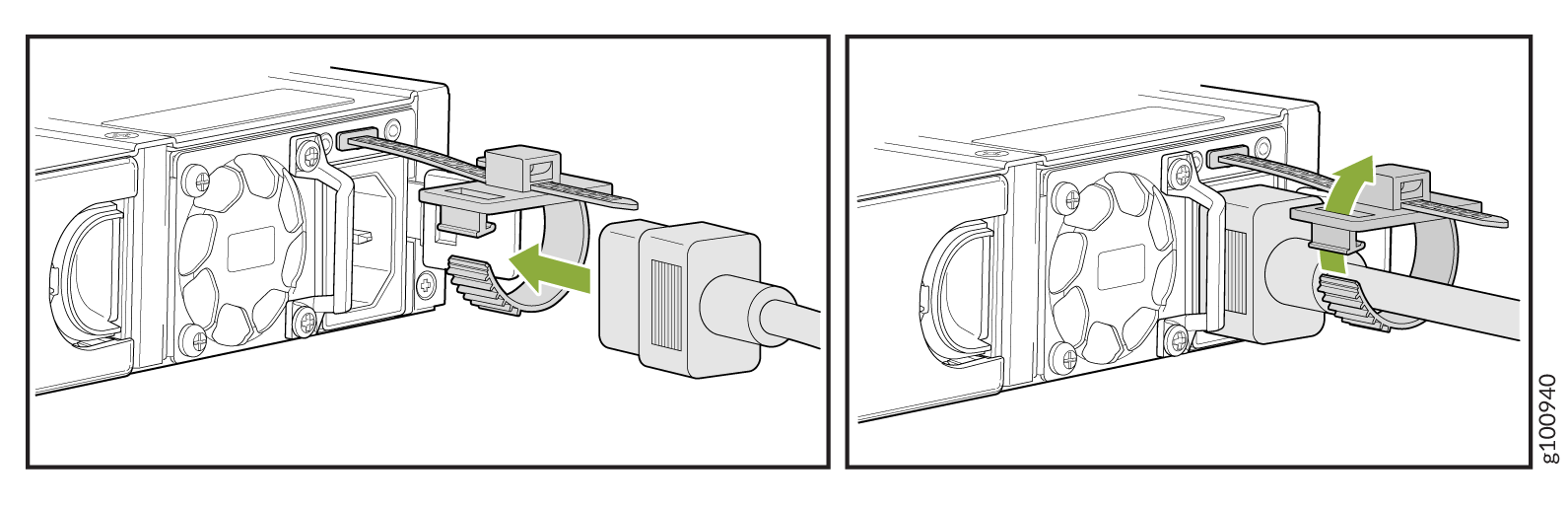 g100940