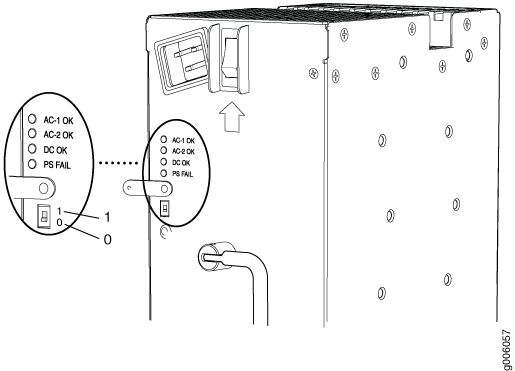 AC-1 OK
AC-2 OK
DC OK
PS FAIL

1
0

1
0

AC-1 OK
AC-2 OK
DC OK
PS FAIL

g006057