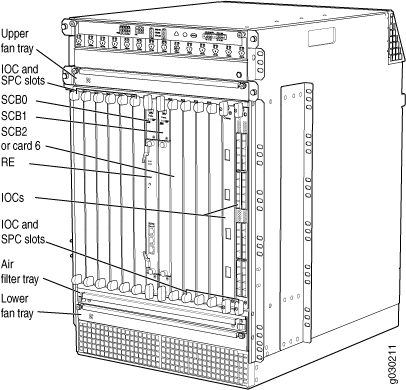 Upper fan tray

IOC and SPC slots

SCB0

SCB1

SCB2 or card 6

RE

IOCs

IOC and SPC slots

Air filter tray

Lower fan tray

g030211