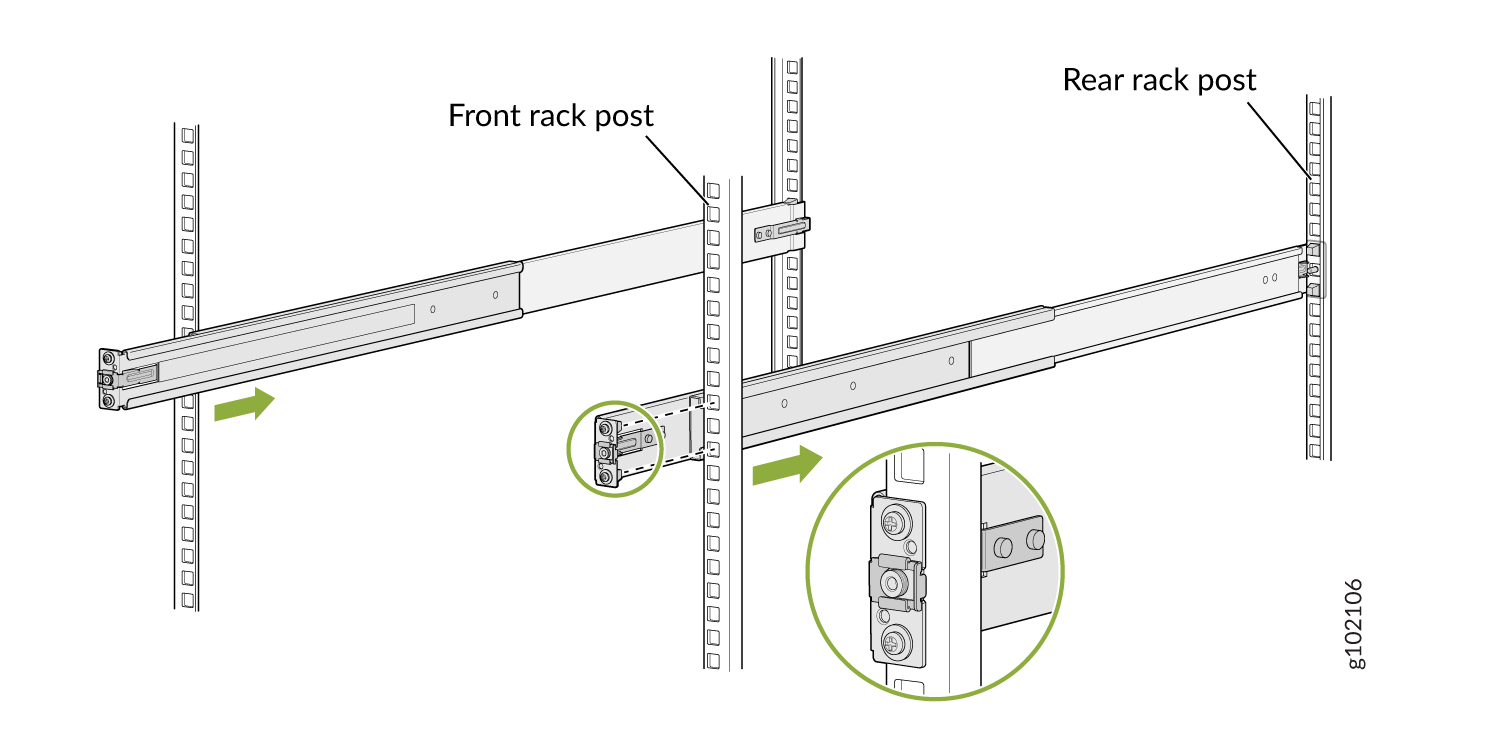 Front rack post

Rear rack post

g102106