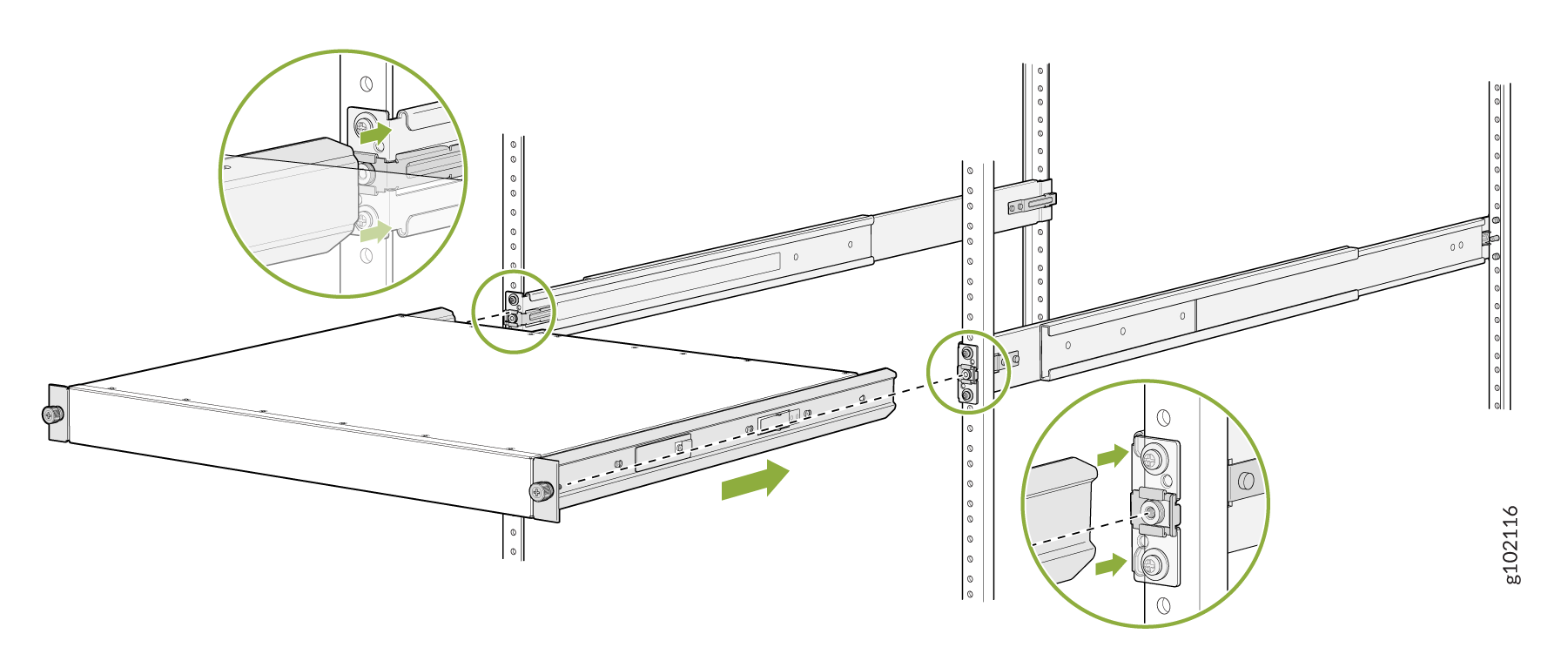 g102116